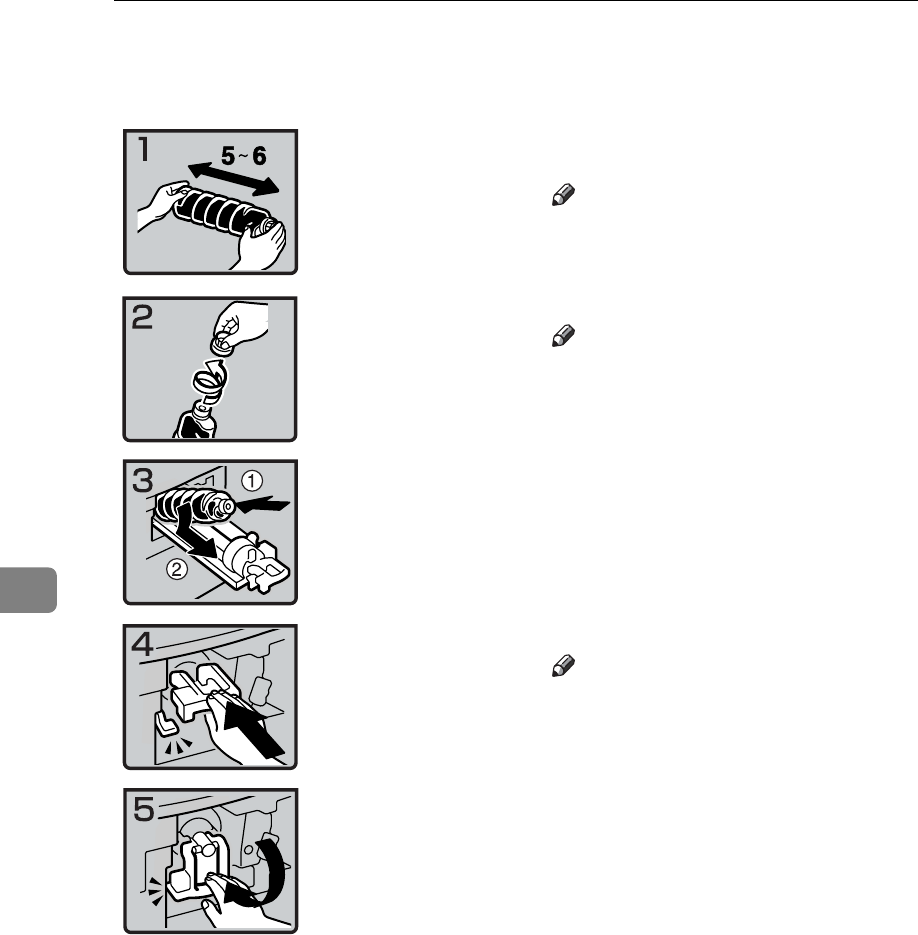 1 5~6

2

3 ① ②

4

5