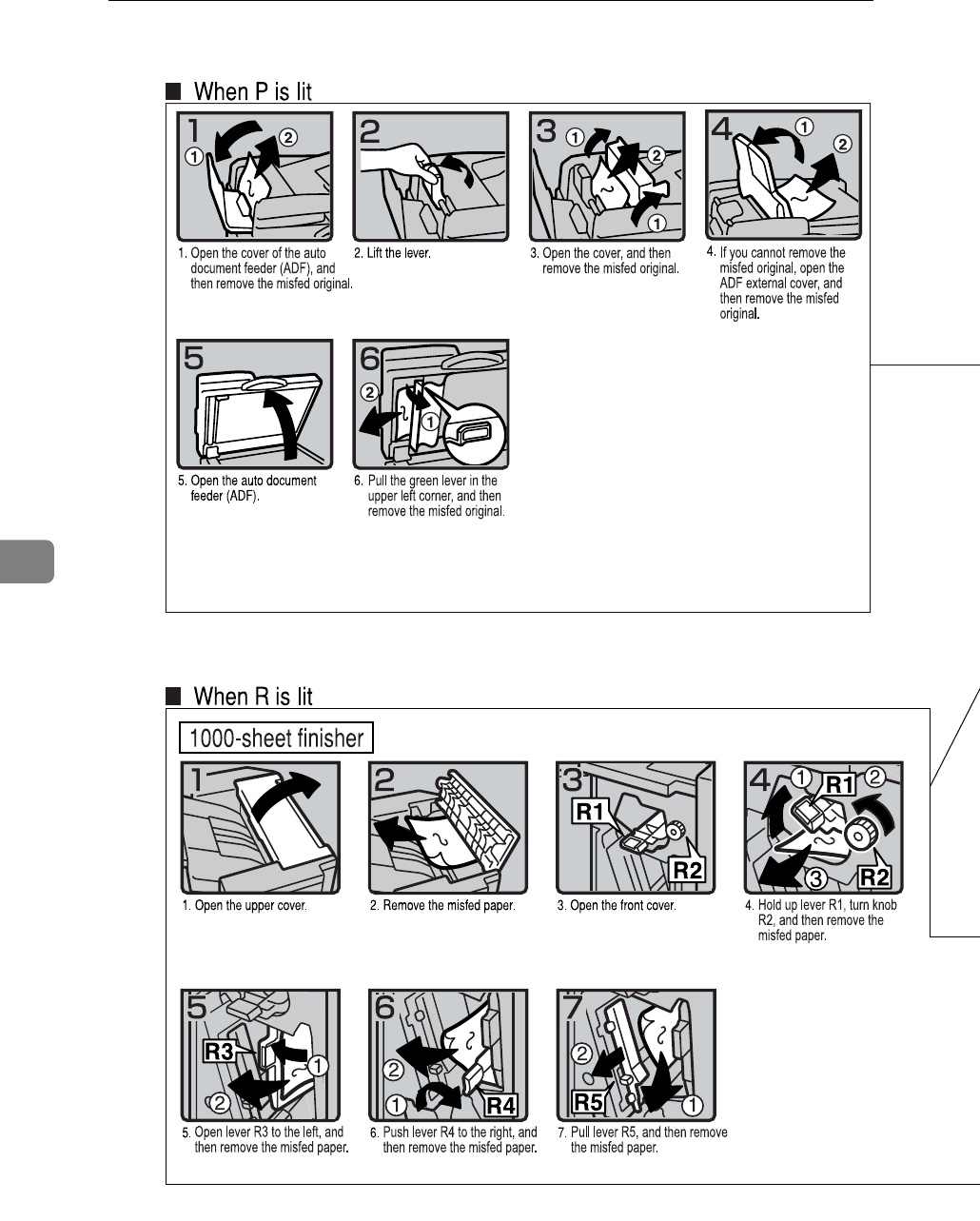 ■ When P is lit

1 ① ②

1. Open the cover of the auto document feeder (ADF), and then remove the misfed original.

2

2. Lift the lever.

3 ① ② ①

3. Open the cover, and then remove the misfed original.

4 ① ②

4. If you cannot remove the misfed original, open the ADF external cover, and then remove the misfed original.

5

5. Open the auto document feeder (ADF).

6 ② ①

6. Pull the green lever in the upper left corner, and then remove the misfed original.

■ When R is lit

1000-sheet finisher

1

1. Open the upper cover.

2

2. Remove the misfed paper.

3 R1 R2

3. Open the front cover.

4 ① R1 ② ③ R2

4. Hold up lever R1, turn knob R2, and then remove the misfed paper.

5 R3 ① ②

5. Open lever R3 to the left, and then remove the misfed paper.

6 ② ① R4

6. Push lever R4 to the right, and then remove the misfed paper.

7 ② R5 ①

7. Pull lever R5, and then remove the misfed paper.