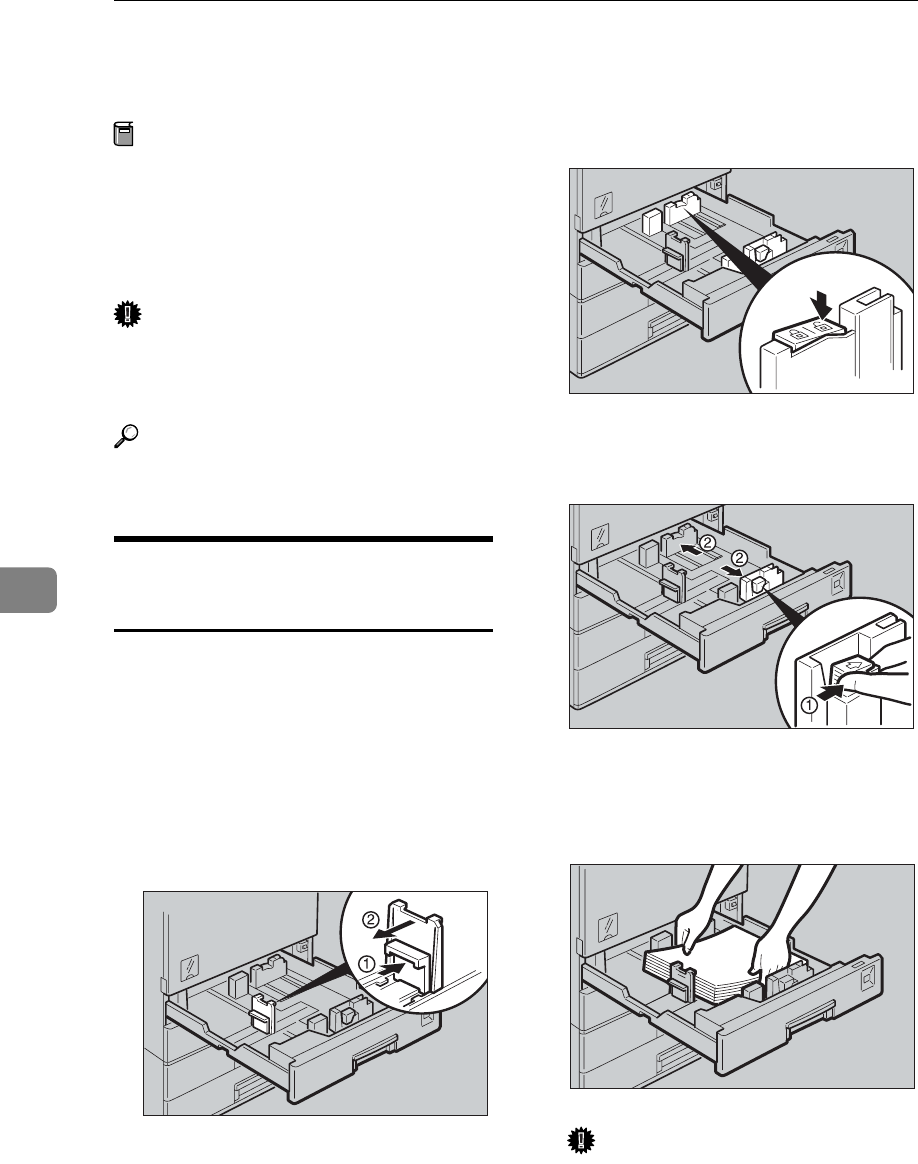 ②
①
②
②
①