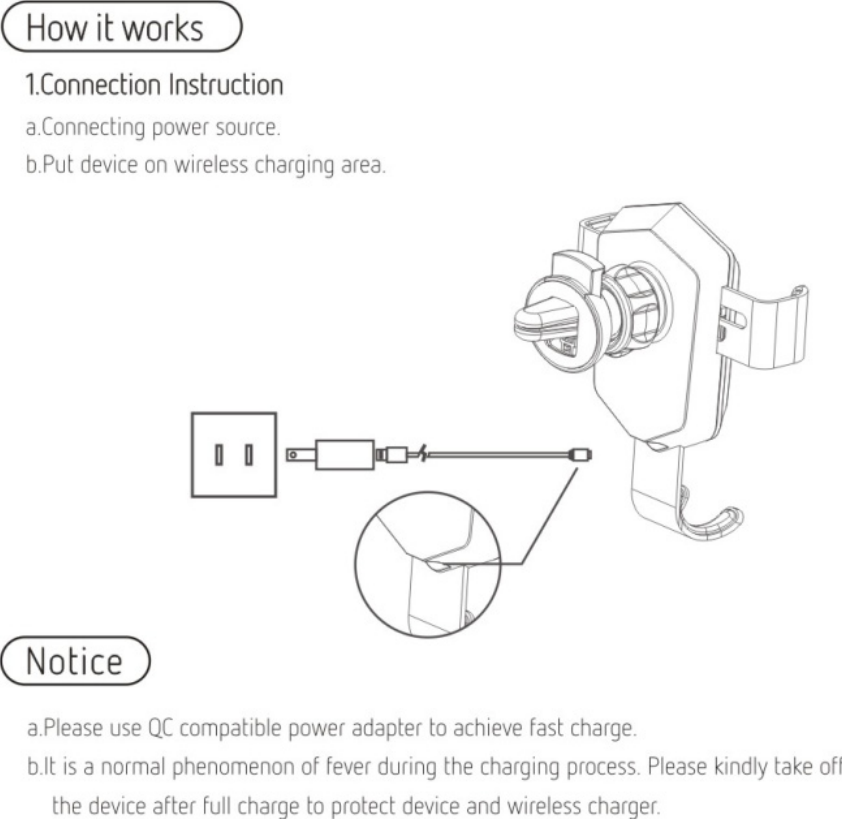 How it works

1.Connection Instruction

a.Connecting power source.

b.Put device on wireless charging area.

Notice

a.Please use QC compatible power adapter to achieve fast charge.

b.It is a normal phenomenon of fever during the charging process. Please kindly take off the device after full charge to protect device and wireless charger.