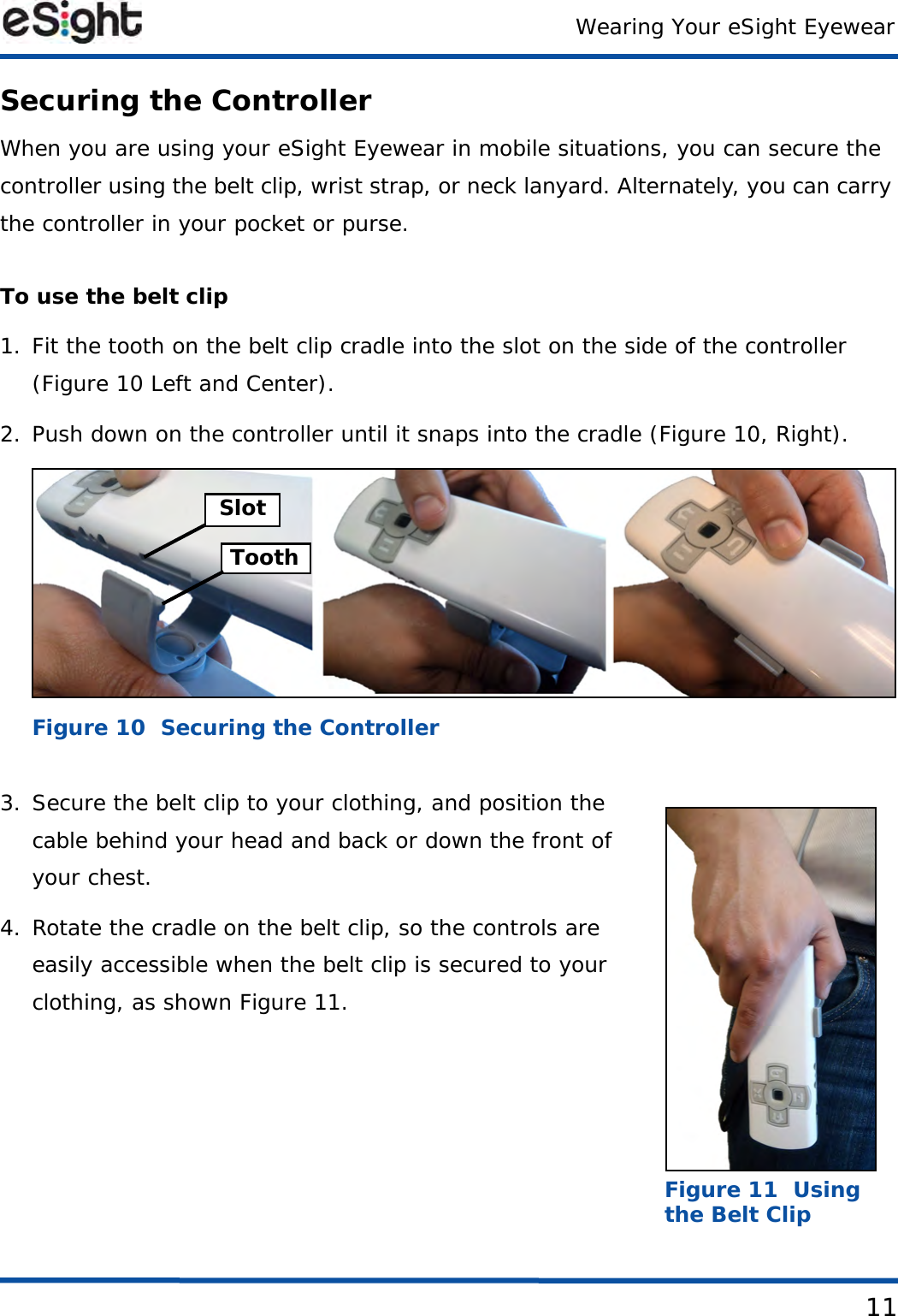 eSight

Wearing Your eSight Eyewear

Securing the Controller

When you are using your eSight Eyewear in mobile situations, you can secure the controller using the belt clip, wrist strap, or neck lanyard. Alternately, you can carry the controller in your pocket or purse.

To use the belt clip

1. Fit the tooth on the belt clip cradle into the slot on the side of the controller (Figure 10 Left and Center).

2. Push down on the controller until it snaps into the cradle (Figure 10, Right).

Slot

Tooth

Figure 10 Securing the Controller

3. Secure the belt clip to your clothing, and position the cable behind your head and back or down the front of your chest.

4. Rotate the cradle on the belt clip, so the controls are easily accessible when the belt clip is secured to your clothing, as shown Figure 11.

Figure 11 Using the Belt Clip

11