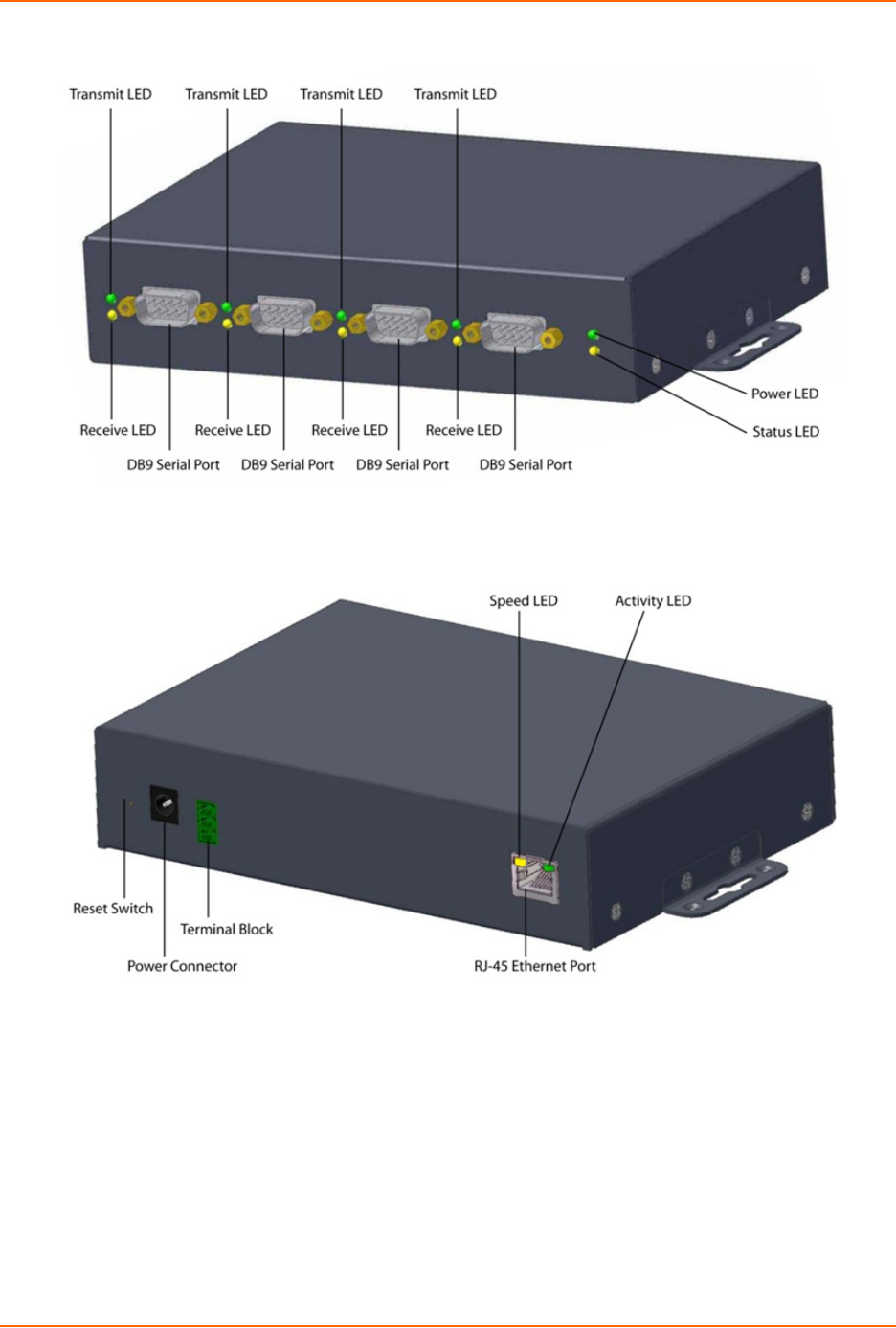 Transmit LED Transmit LED Transmit LED Transmit LED

Power LED

Status LED

Receive LED Receive LED Receive LED Receive LED

DB9 Serial Port DB9 Serial Port DB9 Serial Port DB9 Serial Port

Speed LED Activity LED

Reset Switch

Terminal Block

Power Connector

RJ-45 Ethernet Port