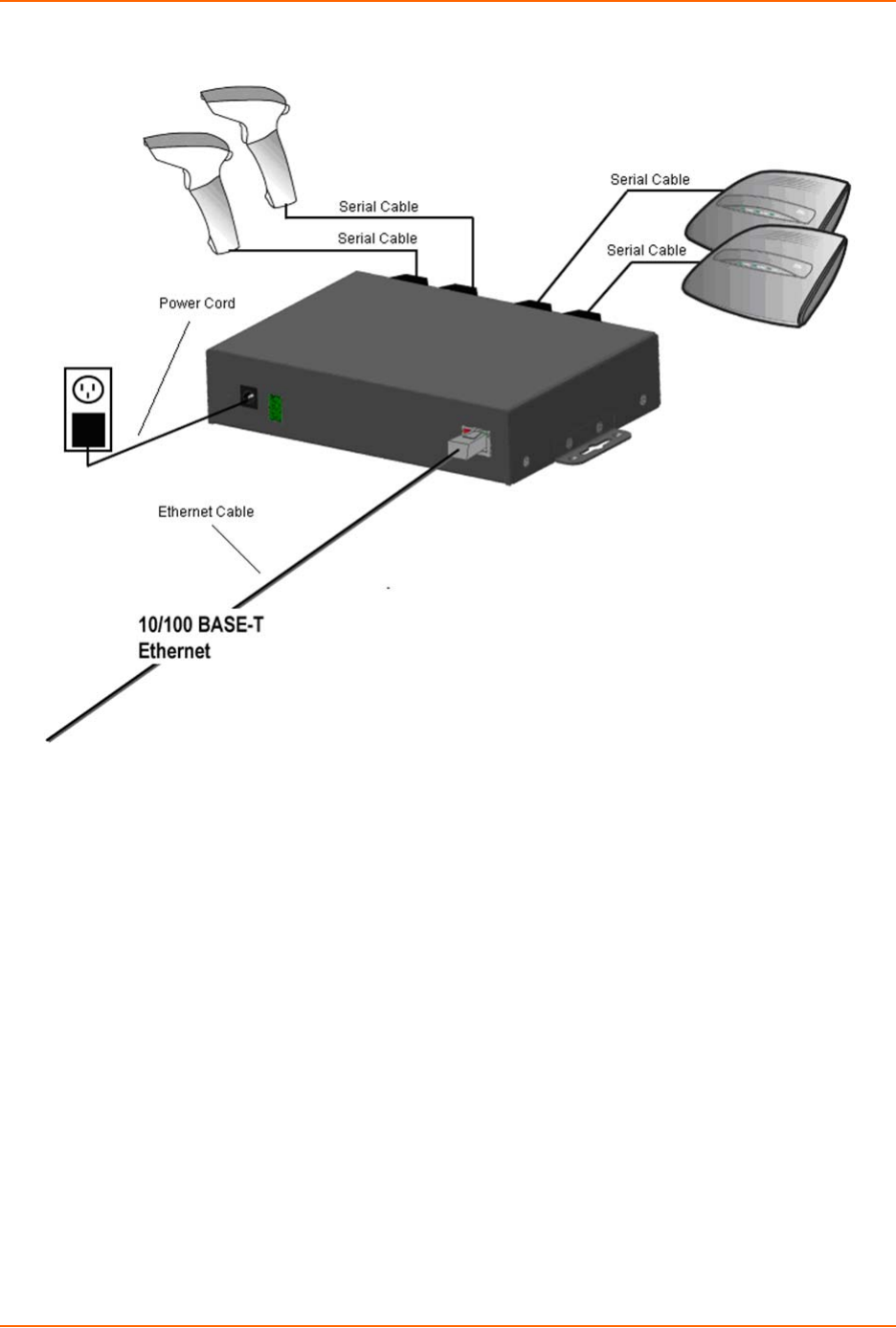 Serial Cable

Serial Cable

Serial Cable

Serial Cable

Power Cord

Ethernet Cable

10/100 BASE-T
Ethernet