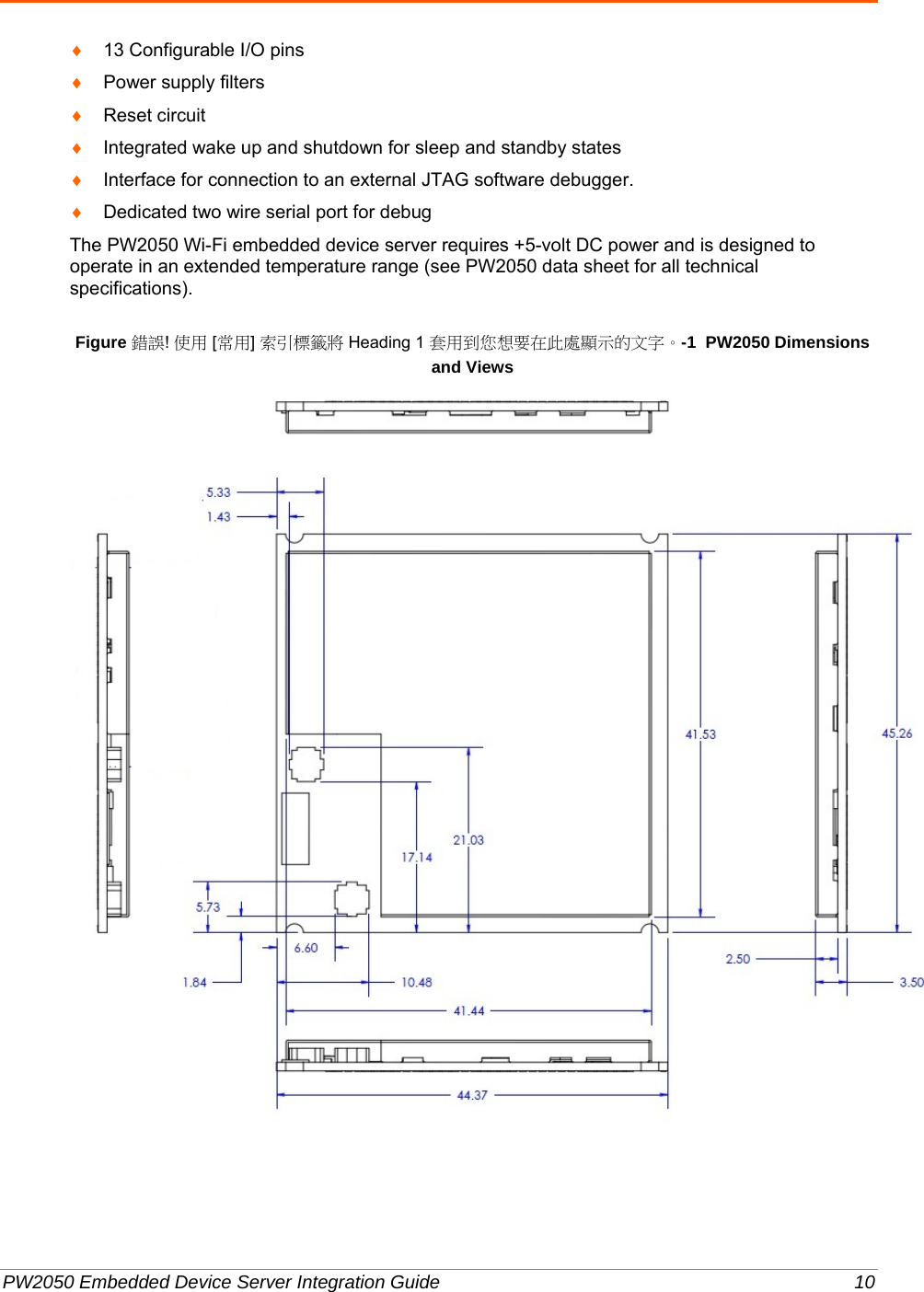 ♦ 13 Configurable I/O pins

♦ Power supply filters

♦ Reset circuit

♦ Integrated wake up and shutdown for sleep and standby states

♦ Interface for connection to an external JTAG software debugger.

♦ Dedicated two wire serial port for debug

The PW2050 Wi-Fi embedded device server requires +5-volt DC power and is designed to operate in an extended temperature range (see PW2050 data sheet for all technical specifications).

Figure 錯誤! 使用 [常用] 索引標籤將 Heading 1 套用到您想要在此處顯示的文字。-1 PW2050 Dimensions and Views

5.33
1.43
41.53
45.26
21.03
17.14
5.73
6.60
1.84
10.48
2.50
3.50
41.44
44.37

PW2050 Embedded Device Server Integration Guide 10