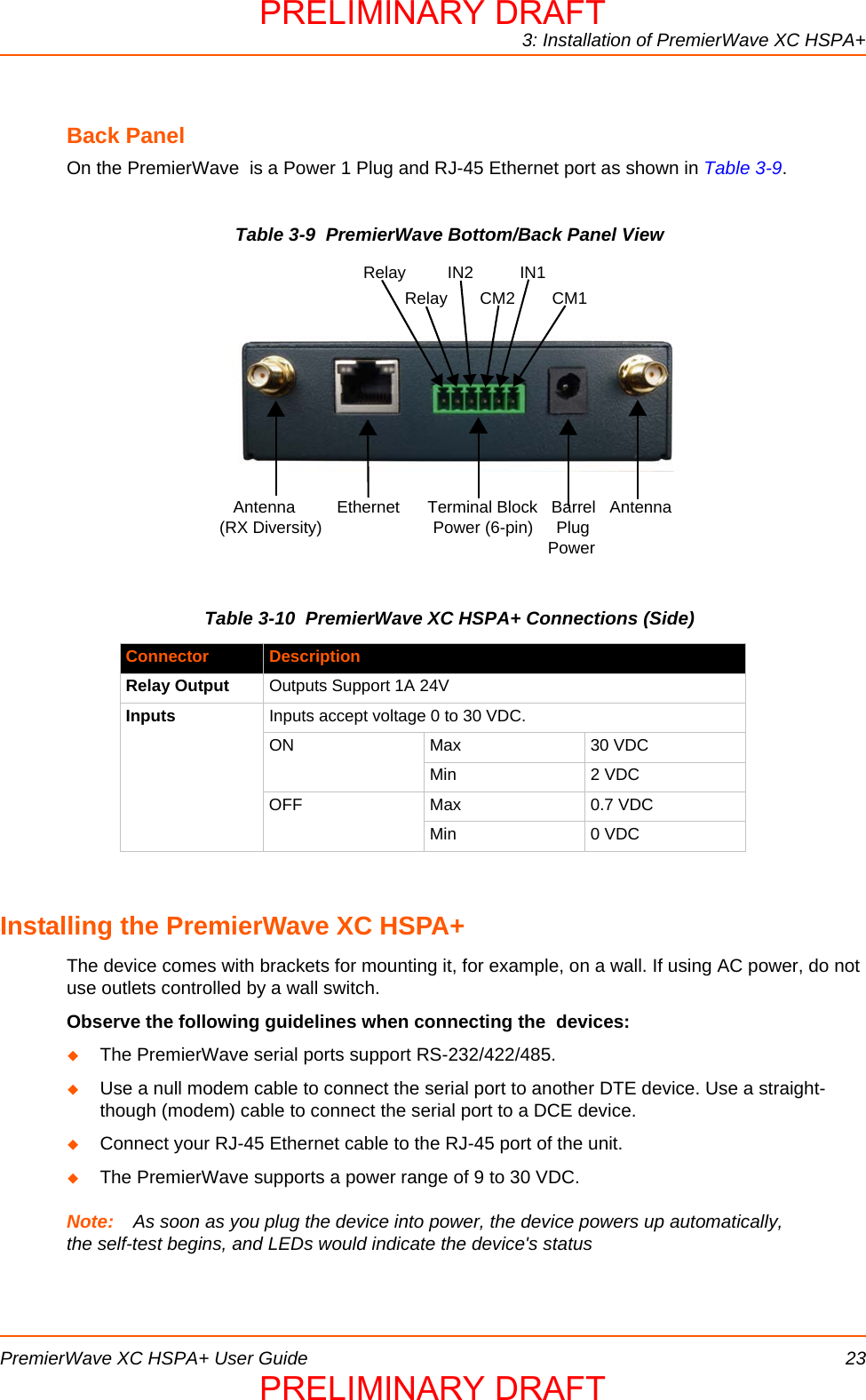 PRELIMINARY DRAFT

3: Installation of PremierWave XC HSPA+

Back Panel

On the PremierWave  is a Power 1 Plug and RJ-45 Ethernet port as shown in Table 3-9.

Table 3-9  PremierWave Bottom/Back Panel View

Relay IN2 IN1
Relay CM2 CM1

Antenna (RX Diversity) Ethernet Terminal Block Power (6-pin) Barrel Plug Power Antenna

Table 3-10  PremierWave XC HSPA+ Connections (Side)

| Connector | Description | | |
|---|---|---|---|
| Relay Output | Outputs Support 1A 24V | | |
| Inputs | Inputs accept voltage 0 to 30 VDC. | | |
| | ON | Max | 30 VDC |
| | | Min | 2 VDC |
| | OFF | Max | 0.7 VDC |
| | | Min | 0 VDC |

Installing the PremierWave XC HSPA+

The device comes with brackets for mounting it, for example, on a wall. If using AC power, do not use outlets controlled by a wall switch.

Observe the following guidelines when connecting the  devices:

◆ The PremierWave serial ports support RS-232/422/485.

◆ Use a null modem cable to connect the serial port to another DTE device. Use a straight-though (modem) cable to connect the serial port to a DCE device.

◆ Connect your RJ-45 Ethernet cable to the RJ-45 port of the unit.

◆ The PremierWave supports a power range of 9 to 30 VDC.

Note: As soon as you plug the device into power, the device powers up automatically, the self-test begins, and LEDs would indicate the device's status

PremierWave XC HSPA+ User Guide 23

PRELIMINARY DRAFT