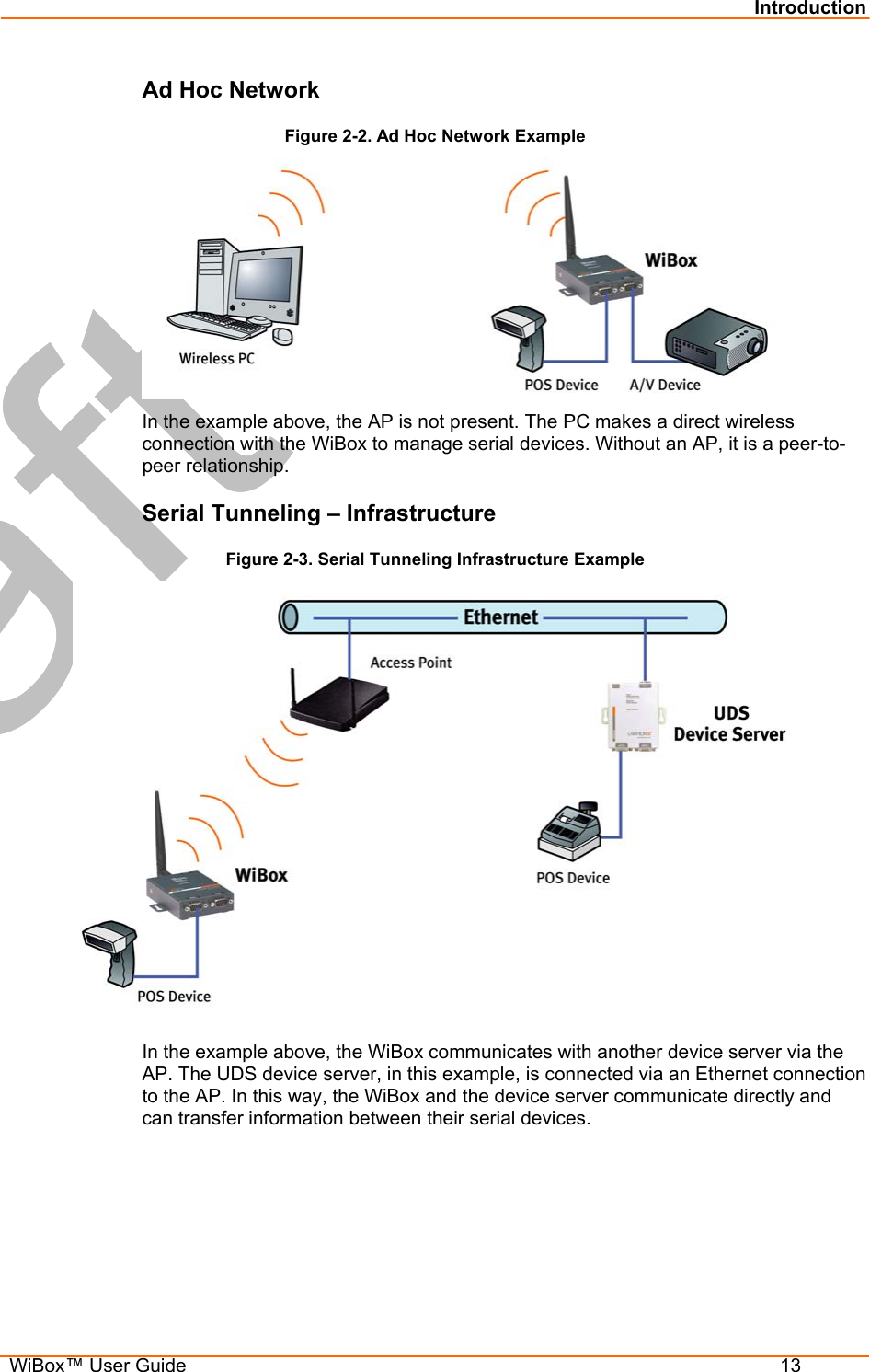 Introduction

Ad Hoc Network

Figure 2-2. Ad Hoc Network Example

Wireless PC

WiBox

POS Device

A/V Device

In the example above, the AP is not present. The PC makes a direct wireless connection with the WiBox to manage serial devices. Without an AP, it is a peer-to-peer relationship.

Serial Tunneling – Infrastructure

Figure 2-3. Serial Tunneling Infrastructure Example

Ethernet

Access Point

UDS
Device Server

WiBox

POS Device

POS Device

In the example above, the WiBox communicates with another device server via the AP. The UDS device server, in this example, is connected via an Ethernet connection to the AP. In this way, the WiBox and the device server communicate directly and can transfer information between their serial devices.

WiBox™ User Guide 13