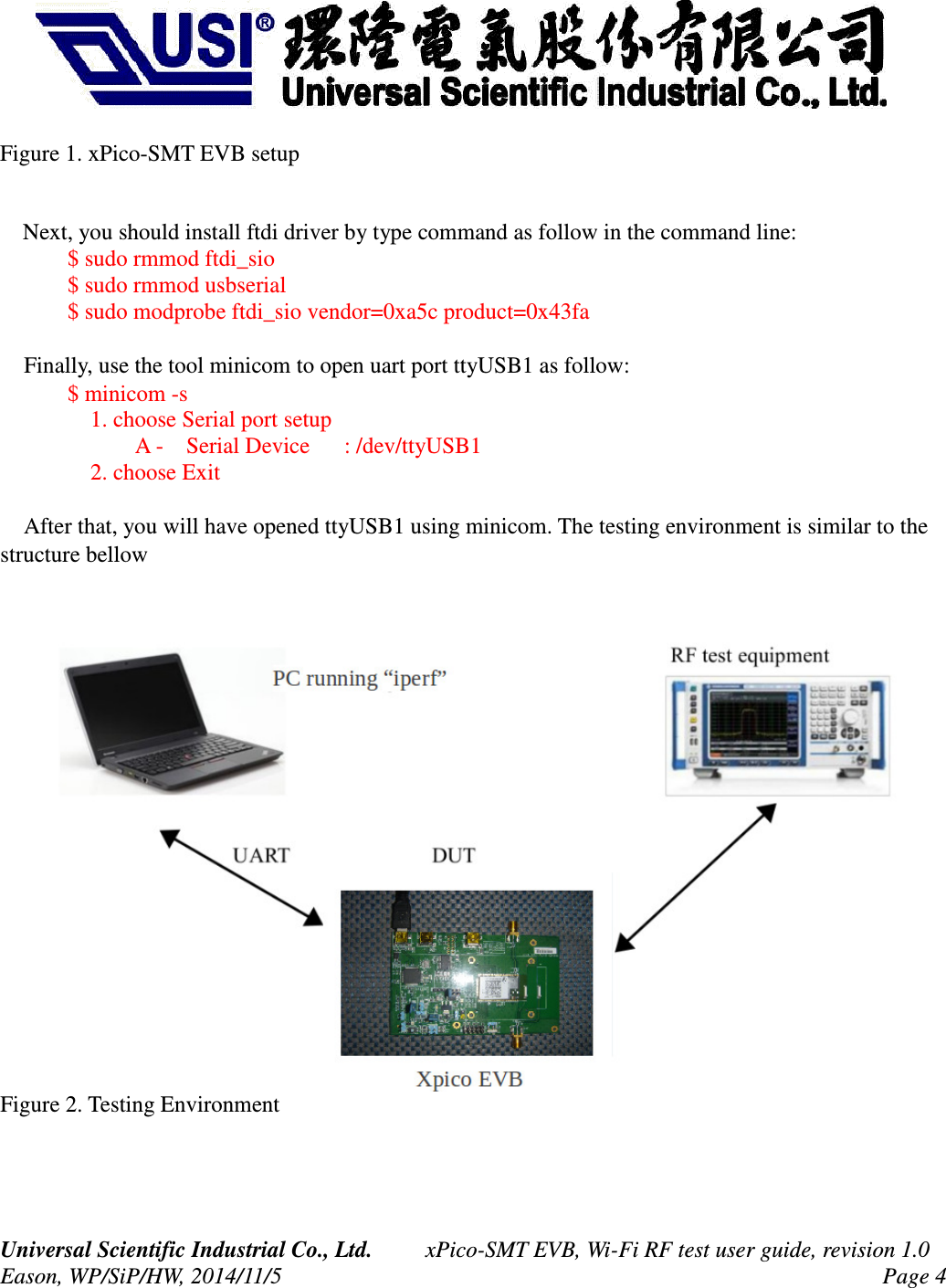 USI® 環隆電氣股份有限公司
Universal Scientific Industrial Co., Ltd.

Figure 1. xPico-SMT EVB setup

Next, you should install ftdi driver by type command as follow in the command line:
$ sudo rmmod ftdi_sio
$ sudo rmmod usbserial
$ sudo modprobe ftdi_sio vendor=0xa5c product=0x43fa

Finally, use the tool minicom to open uart port ttyUSB1 as follow:
$ minicom -s
1. choose Serial port setup
A - Serial Device : /dev/ttyUSB1
2. choose Exit

After that, you will have opened ttyUSB1 using minicom. The testing environment is similar to the structure bellow

PC running “iperf”

RF test equipment

UART

DUT

Xpico EVB

Figure 2. Testing Environment

Universal Scientific Industrial Co., Ltd. xPico-SMT EVB, Wi-Fi RF test user guide, revision 1.0
Eason, WP/SiP/HW, 2014/11/5 Page 4