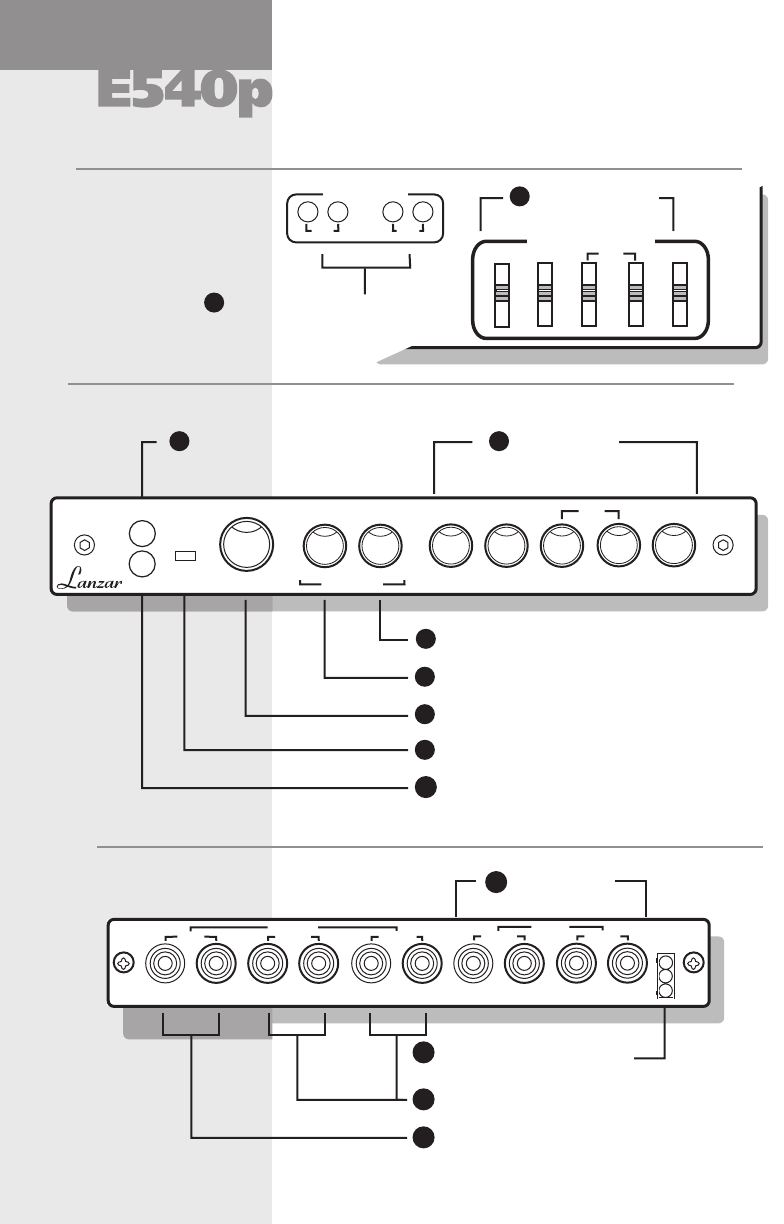 E540p

Lanzar