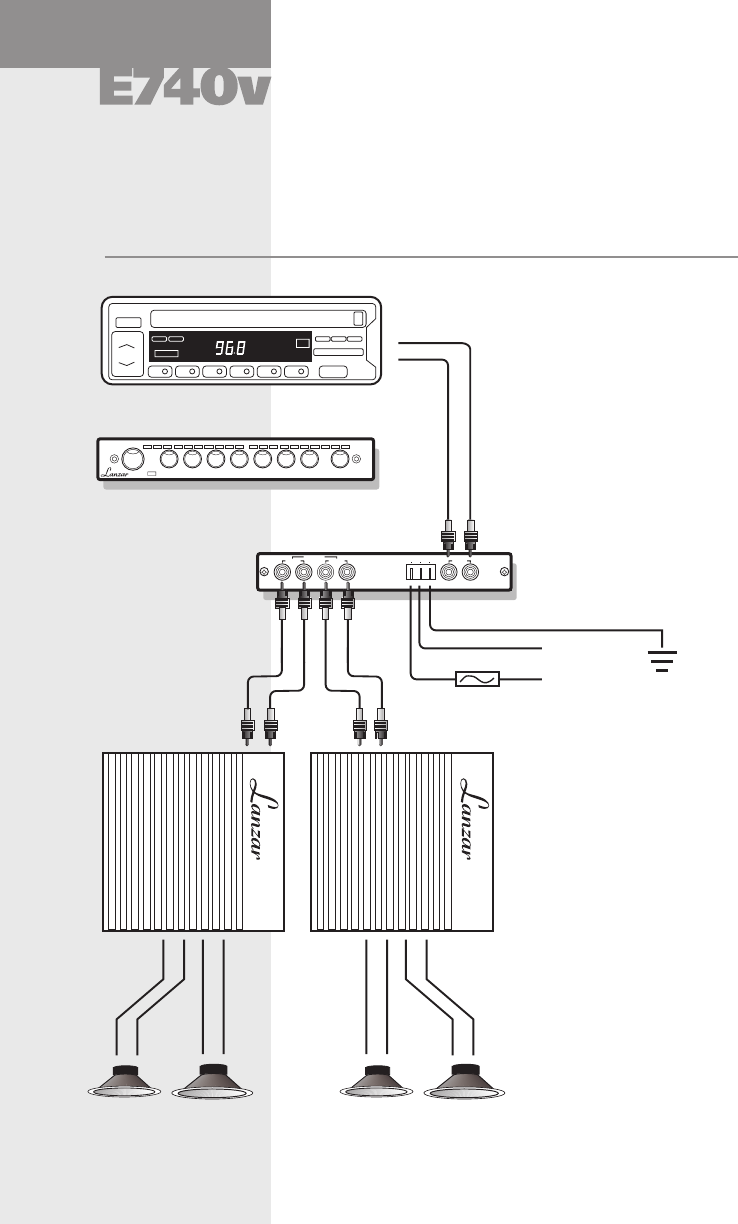 E740v

96.8

Lanzar

Lanzar

Lanzar