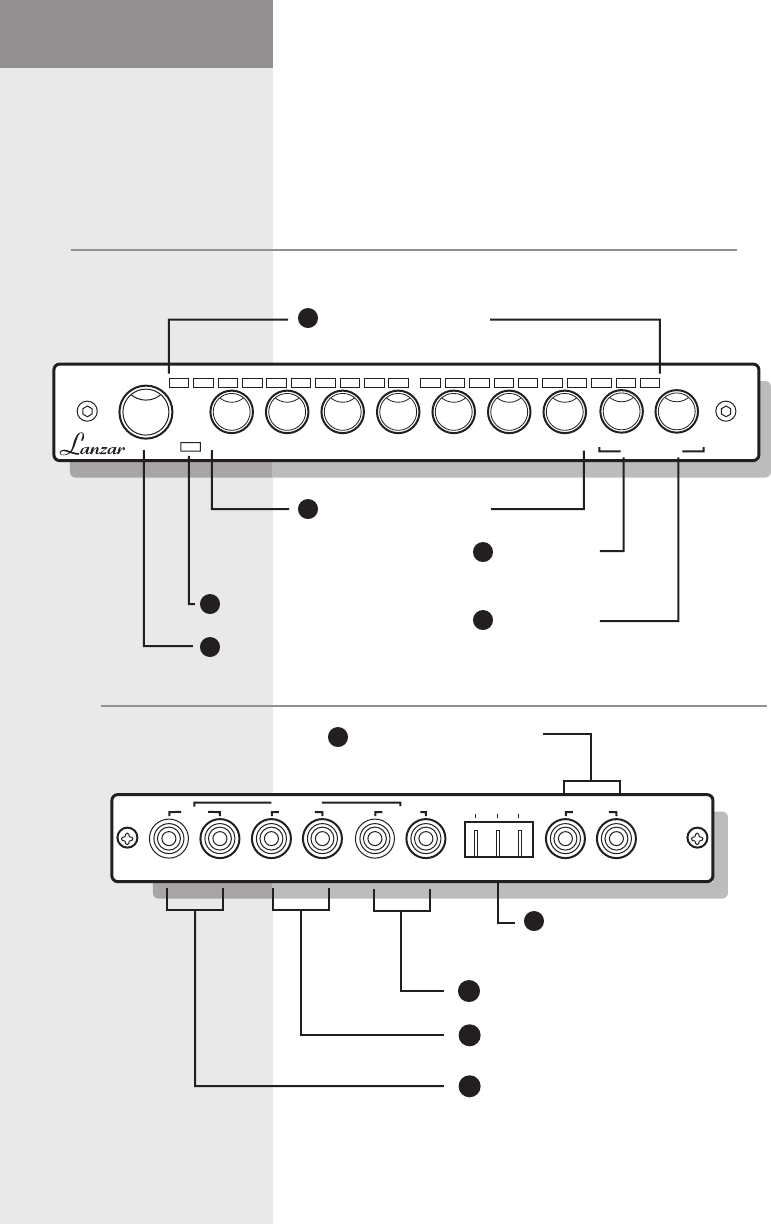 Lanzar