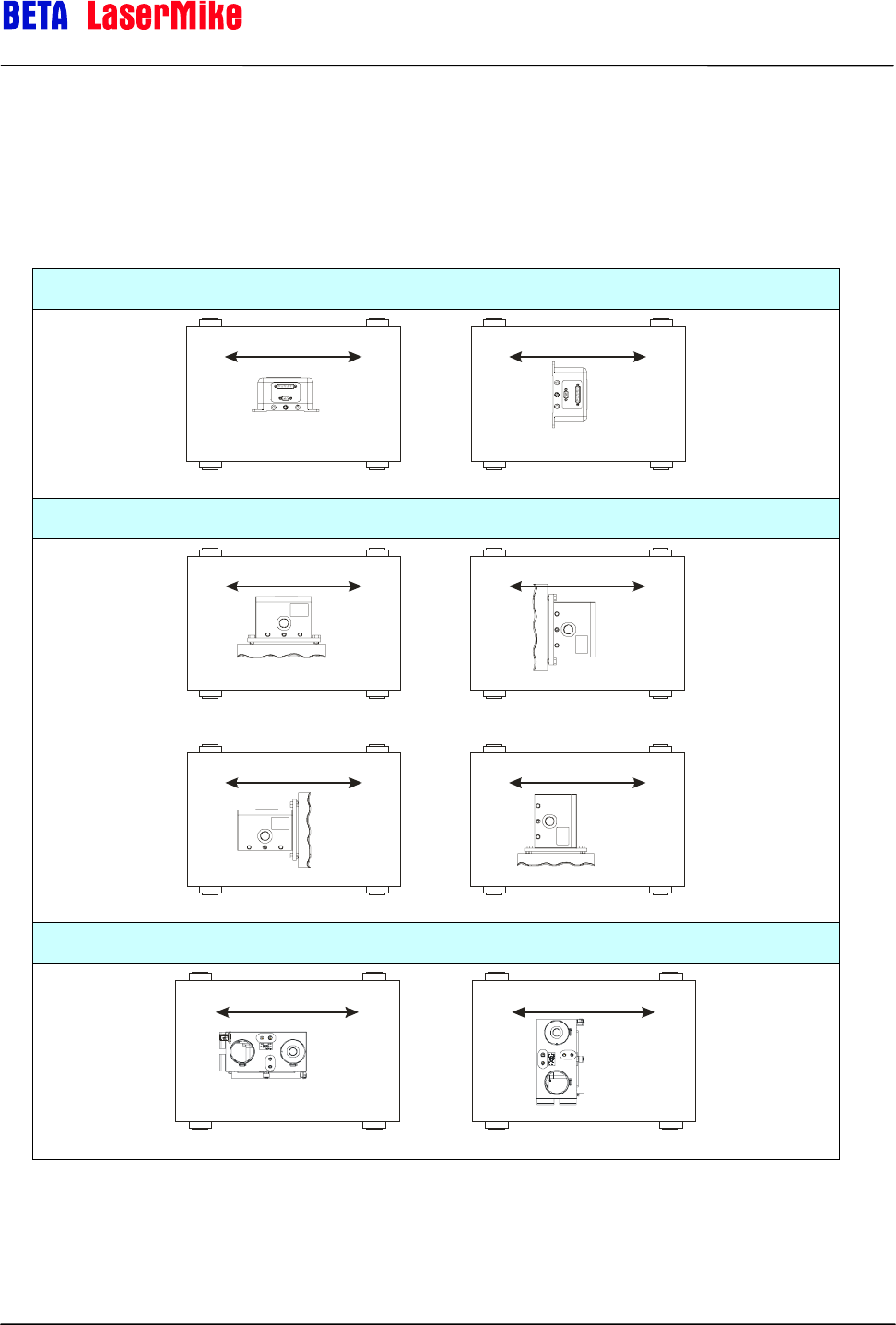 BETA LaserMike