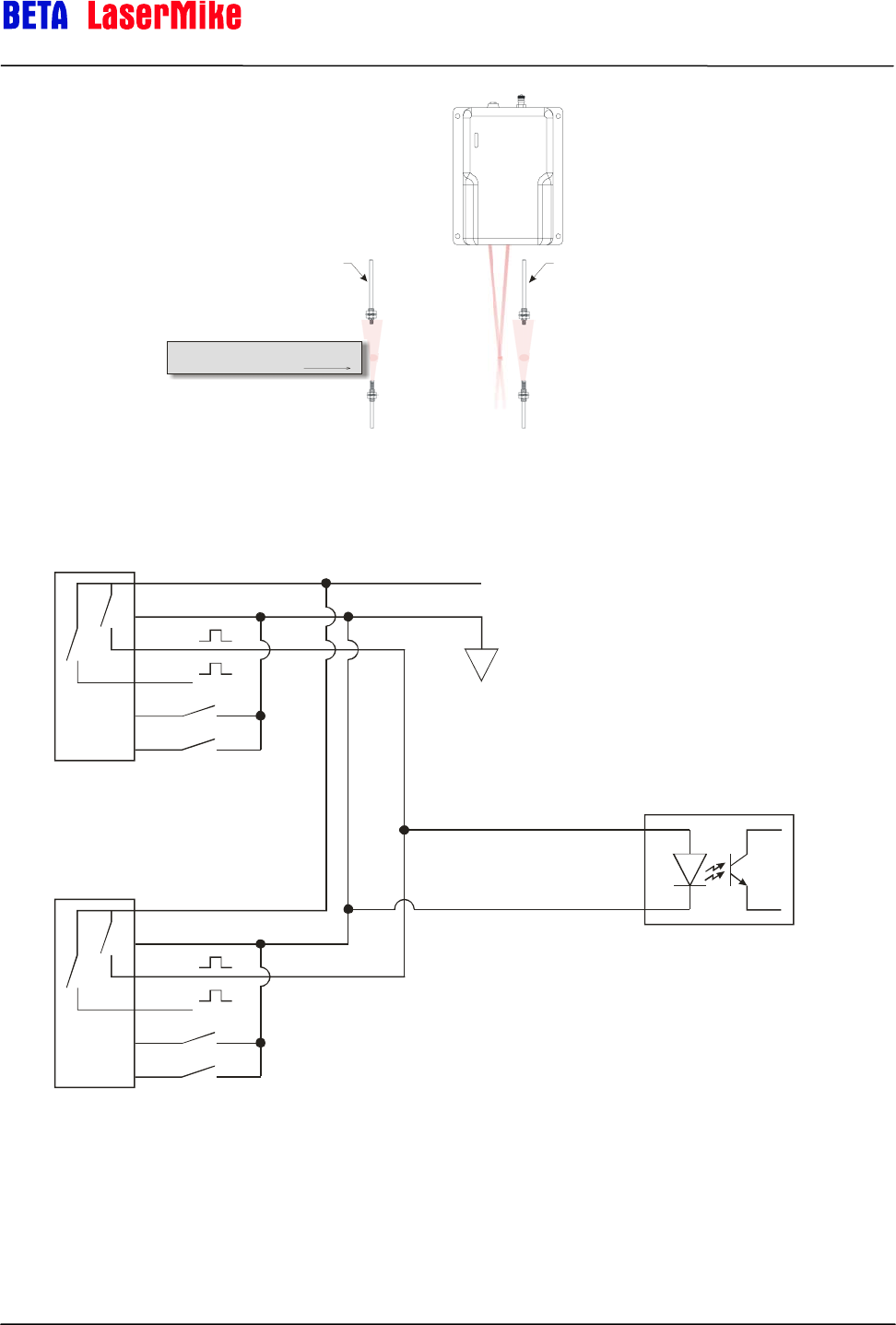 BETA LaserMike