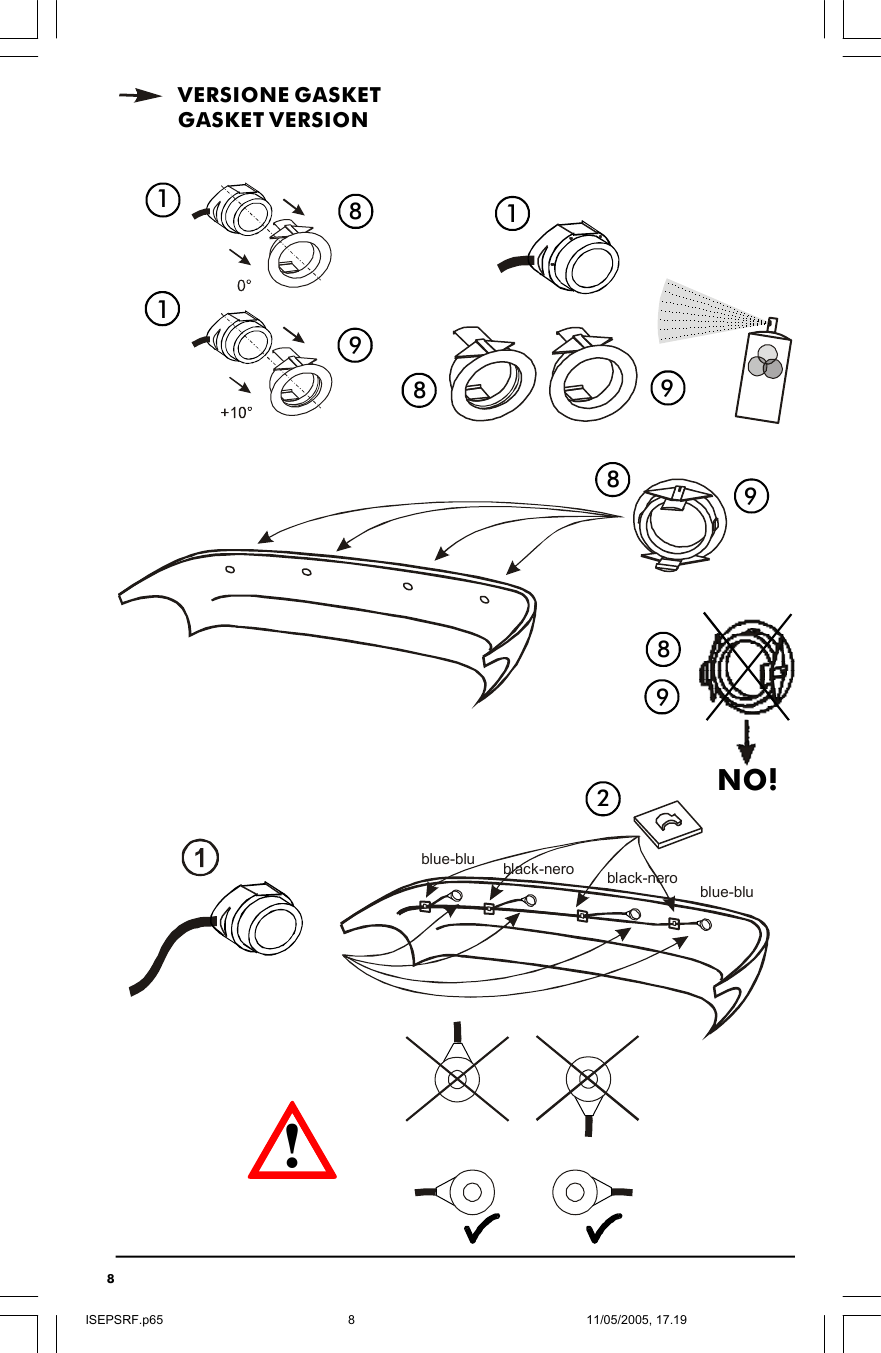 VERSIONE GASKET
GASKET VERSION

1
8
0°
1
9
+10°
1
8
9

8
9

8
9
NO!

2
1
blue-blu
black-nero
black-nero
blue-blu

!

8

ISEPSRF.p65 8 11/05/2005, 17.19