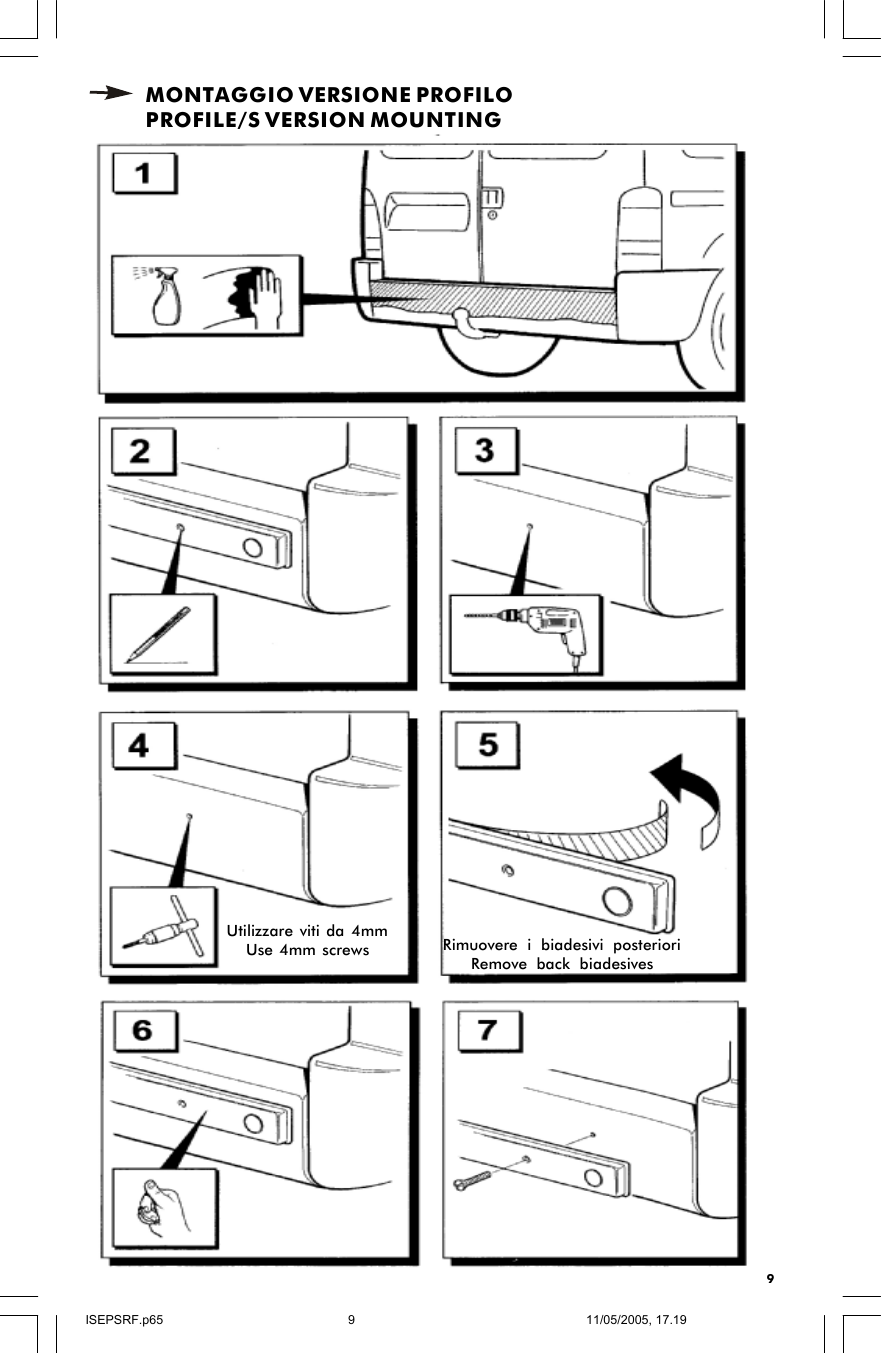 MONTAGGIO VERSIONE PROFILO
PROFILE/S VERSION MOUNTING

1

2

3

4

Utilizzare viti da 4mm
Use 4mm screws

5

Rimuovere i biadesivi posteriori
Remove back biadesives

6

7

9

ISEPSRF.p65 9 11/05/2005, 17.19