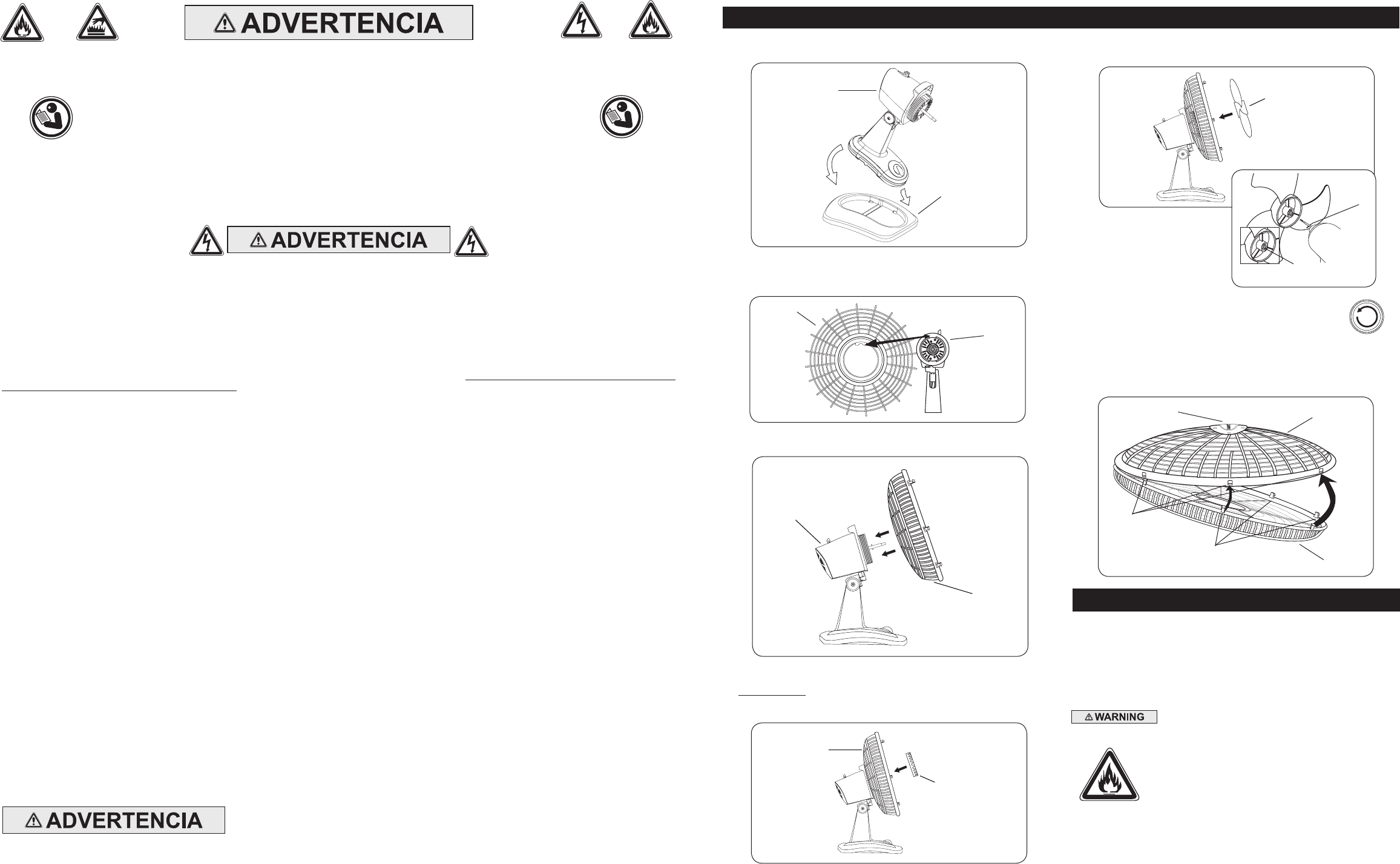 ADVERTENCIA

ADVERTENCIA

ADVERTENCIA

WARNING