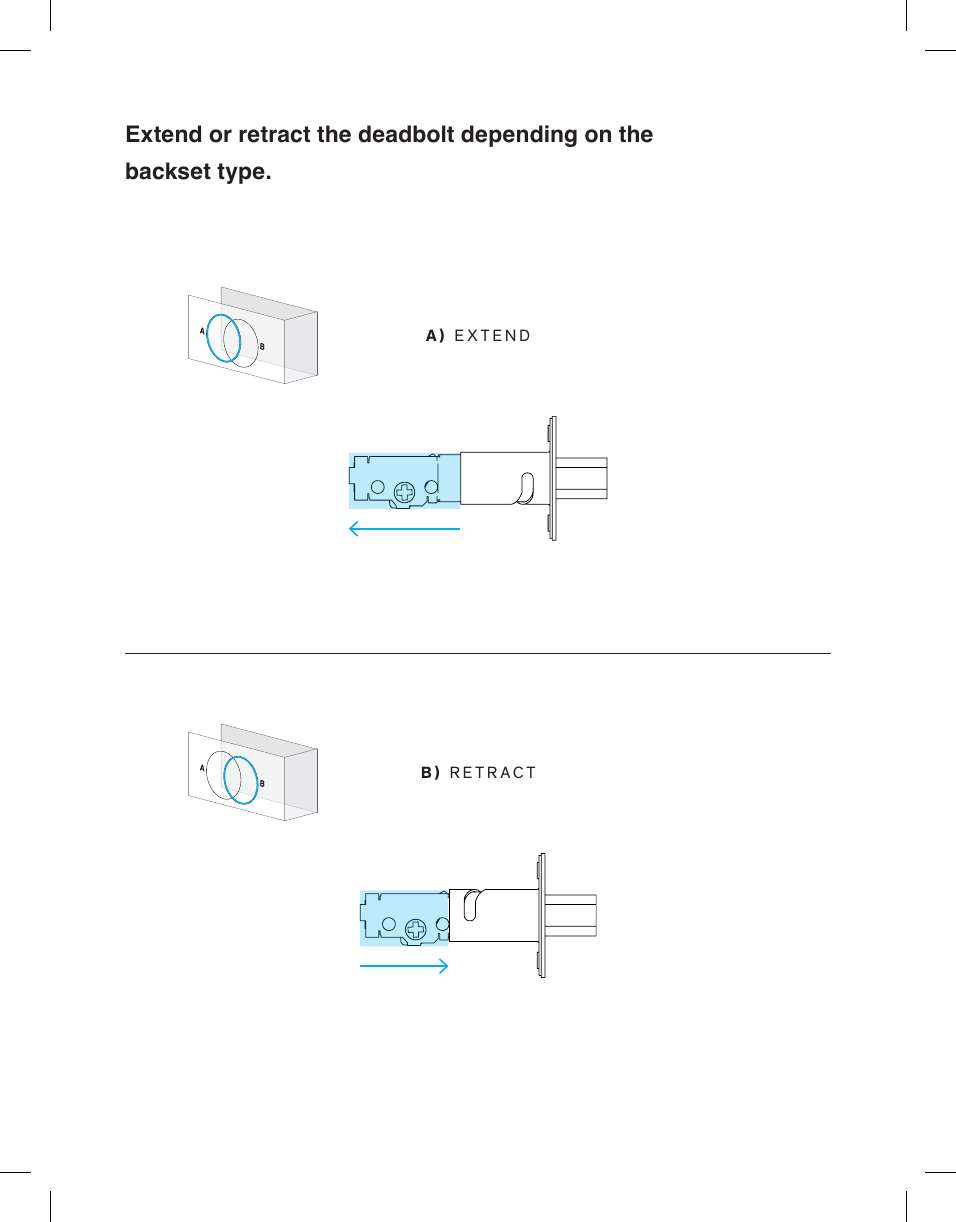 Extend or retract the deadbolt depending on the backset type.

A
B

A) EXTEND

A
B

B) RETRACT