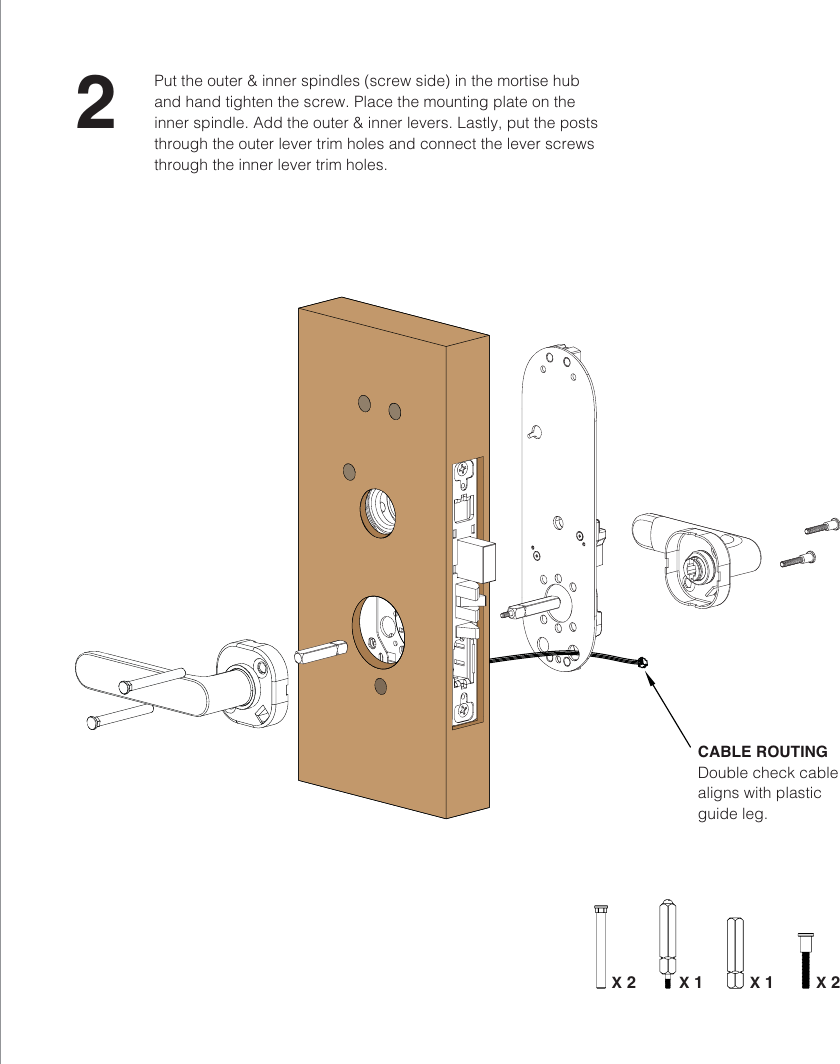 2

Put the outer & inner spindles (screw side) in the mortise hub and hand tighten the screw. Place the mounting plate on the inner spindle. Add the outer & inner levers. Lastly, put the posts through the outer lever trim holes and connect the lever screws through the inner lever trim holes.

CABLE ROUTING
Double check cable aligns with plastic guide leg.

X 2 X 1 X 1 X 2