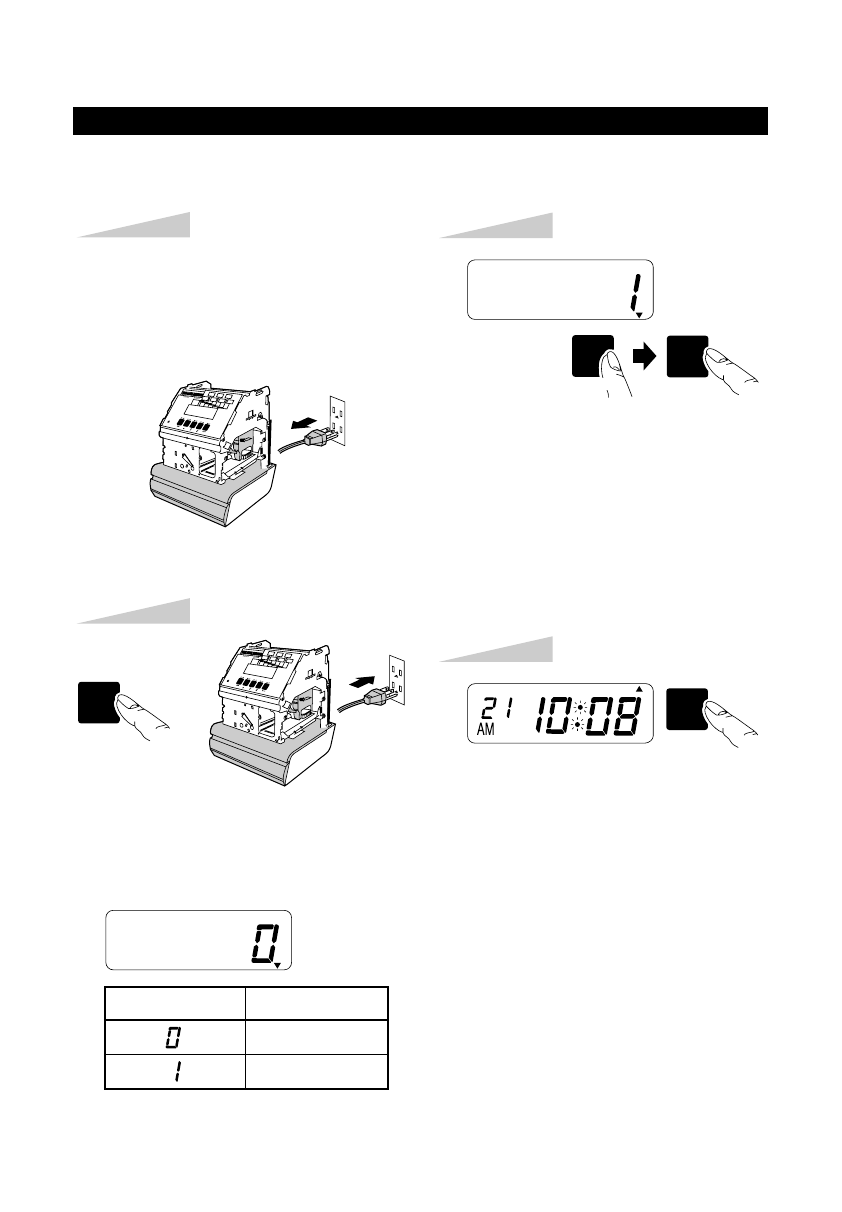 1

0

21
AM
10:08

| | |
|---|---|
| 0 | |
| 1 | |