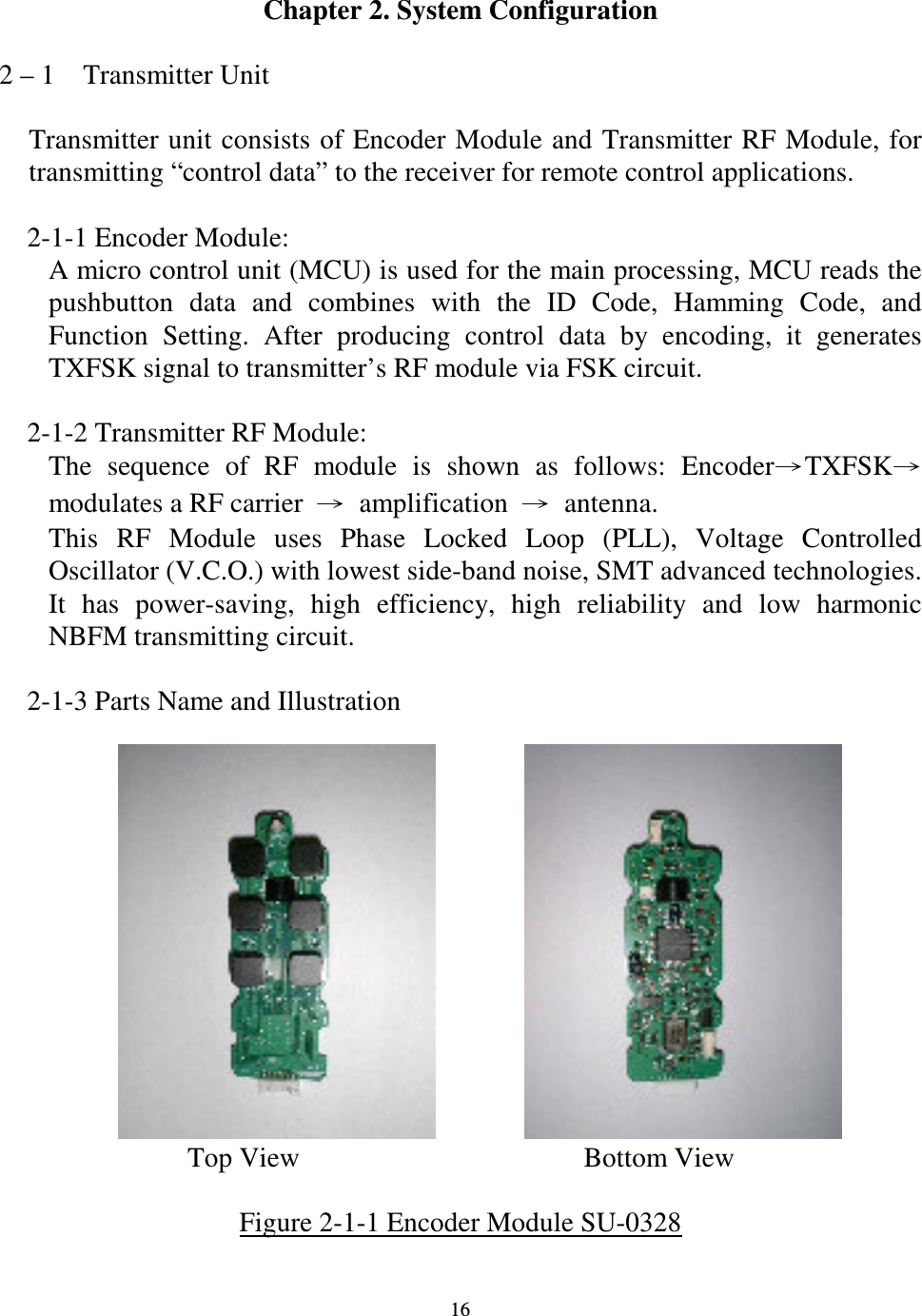 Chapter 2. System Configuration

2 – 1 Transmitter Unit

Transmitter unit consists of Encoder Module and Transmitter RF Module, for transmitting “control data” to the receiver for remote control applications.

2-1-1 Encoder Module:
A micro control unit (MCU) is used for the main processing, MCU reads the pushbutton data and combines with the ID Code, Hamming Code, and Function Setting. After producing control data by encoding, it generates TXFSK signal to transmitter’s RF module via FSK circuit.

2-1-2 Transmitter RF Module:
The sequence of RF module is shown as follows: Encoder→TXFSK→ modulates a RF carrier → amplification → antenna.
This RF Module uses Phase Locked Loop (PLL), Voltage Controlled Oscillator (V.C.O.) with lowest side-band noise, SMT advanced technologies. It has power-saving, high efficiency, high reliability and low harmonic NBFM transmitting circuit.

2-1-3 Parts Name and Illustration

Top View

Bottom View

Figure 2-1-1 Encoder Module SU-0328

16