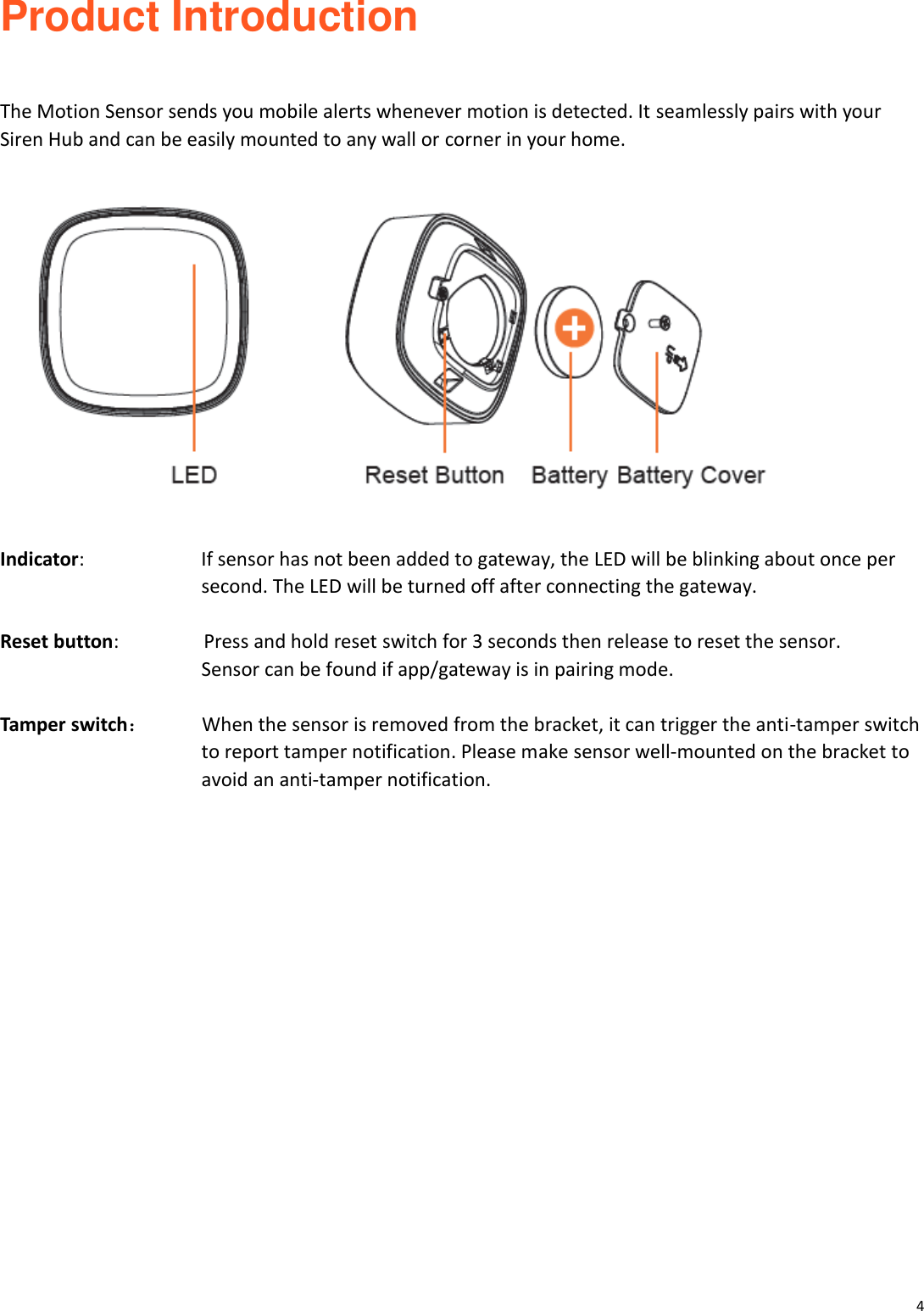 Product Introduction

The Motion Sensor sends you mobile alerts whenever motion is detected. It seamlessly pairs with your Siren Hub and can be easily mounted to any wall or corner in your home.

LED

Reset Button

Battery

Battery Cover

Indicator: If sensor has not been added to gateway, the LED will be blinking about once per second. The LED will be turned off after connecting the gateway.

Reset button: Press and hold reset switch for 3 seconds then release to reset the sensor. Sensor can be found if app/gateway is in pairing mode.

Tamper switch： When the sensor is removed from the bracket, it can trigger the anti-tamper switch to report tamper notification. Please make sensor well-mounted on the bracket to avoid an anti-tamper notification.

4