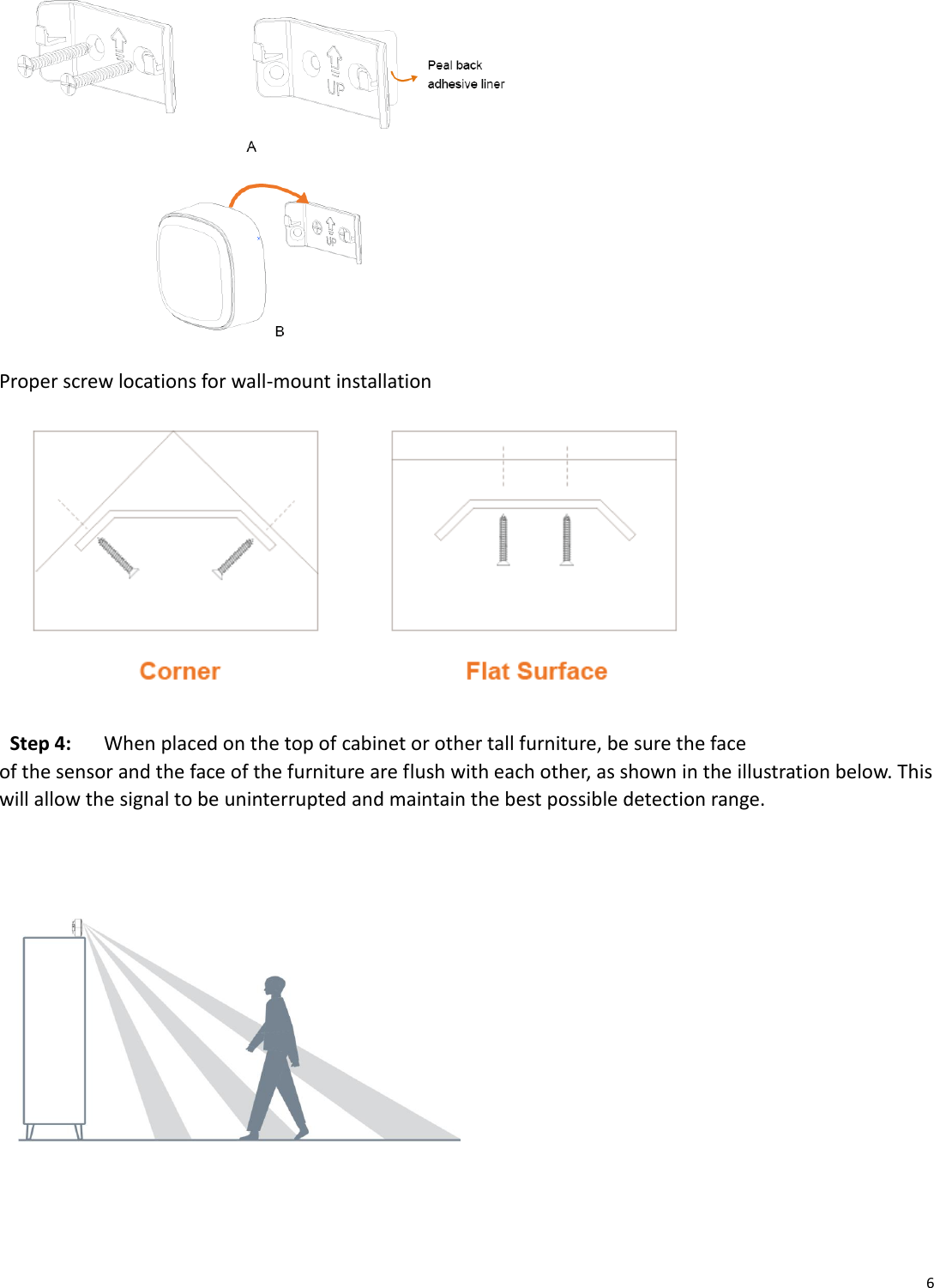 UP

Peal back adhesive liner

A

UP

B

Proper screw locations for wall-mount installation

Corner

Flat Surface

**Step 4:** When placed on the top of cabinet or other tall furniture, be sure the face of the sensor and the face of the furniture are flush with each other, as shown in the illustration below. This will allow the signal to be uninterrupted and maintain the best possible detection range.

6