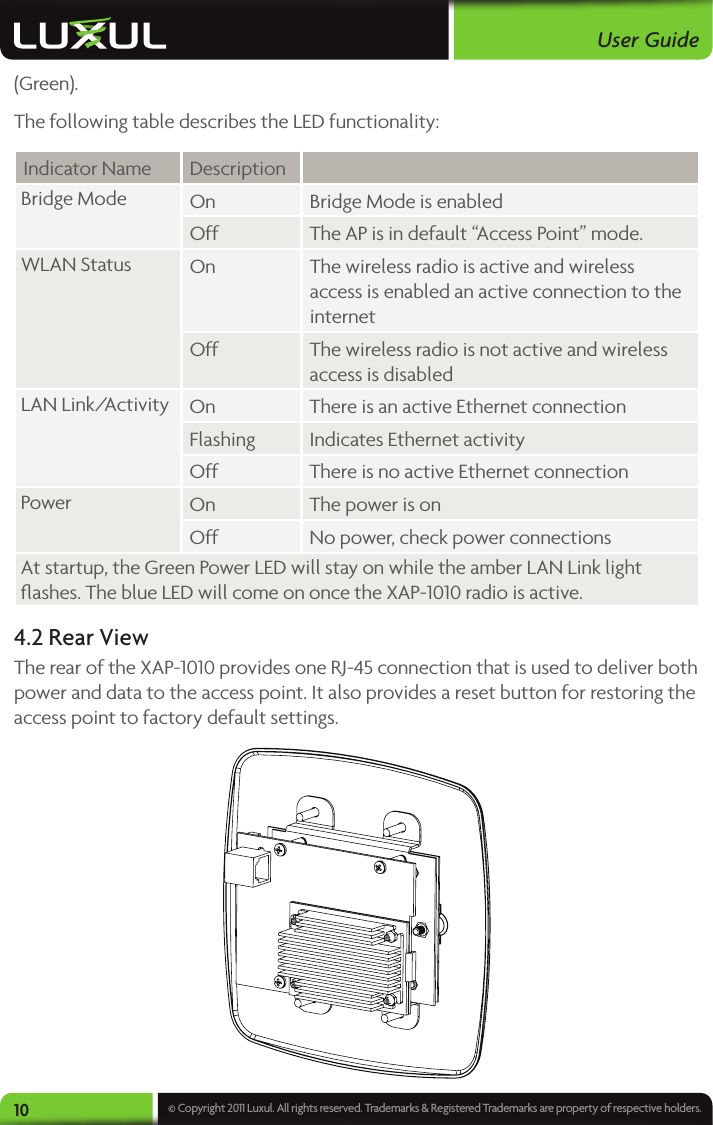 LUXUL

User Guide

(Green).

The following table describes the LED functionality:

| Indicator Name | Description | |
|---|---|---|
| Bridge Mode | On | Bridge Mode is enabled |
| | Off | The AP is in default “Access Point” mode. |
| WLAN Status | On | The wireless radio is active and wireless access is enabled an active connection to the internet |
| | Off | The wireless radio is not active and wireless access is disabled |
| LAN Link/Activity | On | There is an active Ethernet connection |
| | Flashing | Indicates Ethernet activity |
| | Off | There is no active Ethernet connection |
| Power | On | The power is on |
| | Off | No power, check power connections |
| At startup, the Green Power LED will stay on while the amber LAN Link light flashes. The blue LED will come on once the XAP-1010 radio is active. | | |

4.2 Rear View

The rear of the XAP-1010 provides one RJ-45 connection that is used to deliver both power and data to the access point. It also provides a reset button for restoring the access point to factory default settings.

10

© Copyright 2011 Luxul. All rights reserved. Trademarks & Registered Trademarks are property of respective holders.