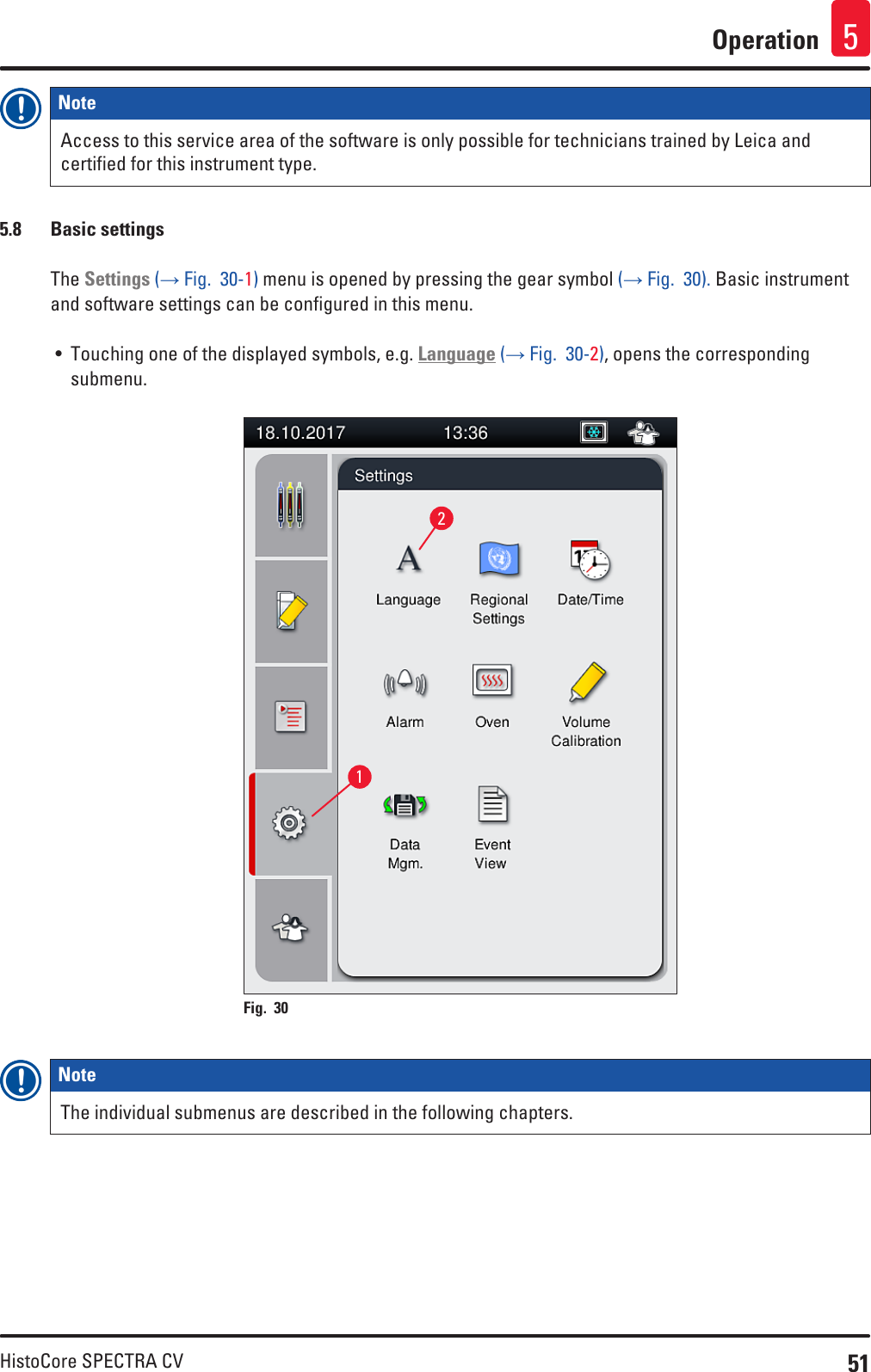 Operation 5

Note

Access to this service area of the software is only possible for technicians trained by Leica and certified for this instrument type.

5.8 Basic settings

The Settings (→ Fig. 30-1) menu is opened by pressing the gear symbol (→ Fig. 30). Basic instrument and software settings can be configured in this menu.

• Touching one of the displayed symbols, e.g. Language (→ Fig. 30-2), opens the corresponding submenu.

18.10.2017 13:36

Settings

2

Language

Regional Settings

Date/Time

Alarm

Oven

Volume Calibration

1

Data Mgm.

Event View

Fig. 30

Note

The individual submenus are described in the following chapters.

HistoCore SPECTRA CV 51