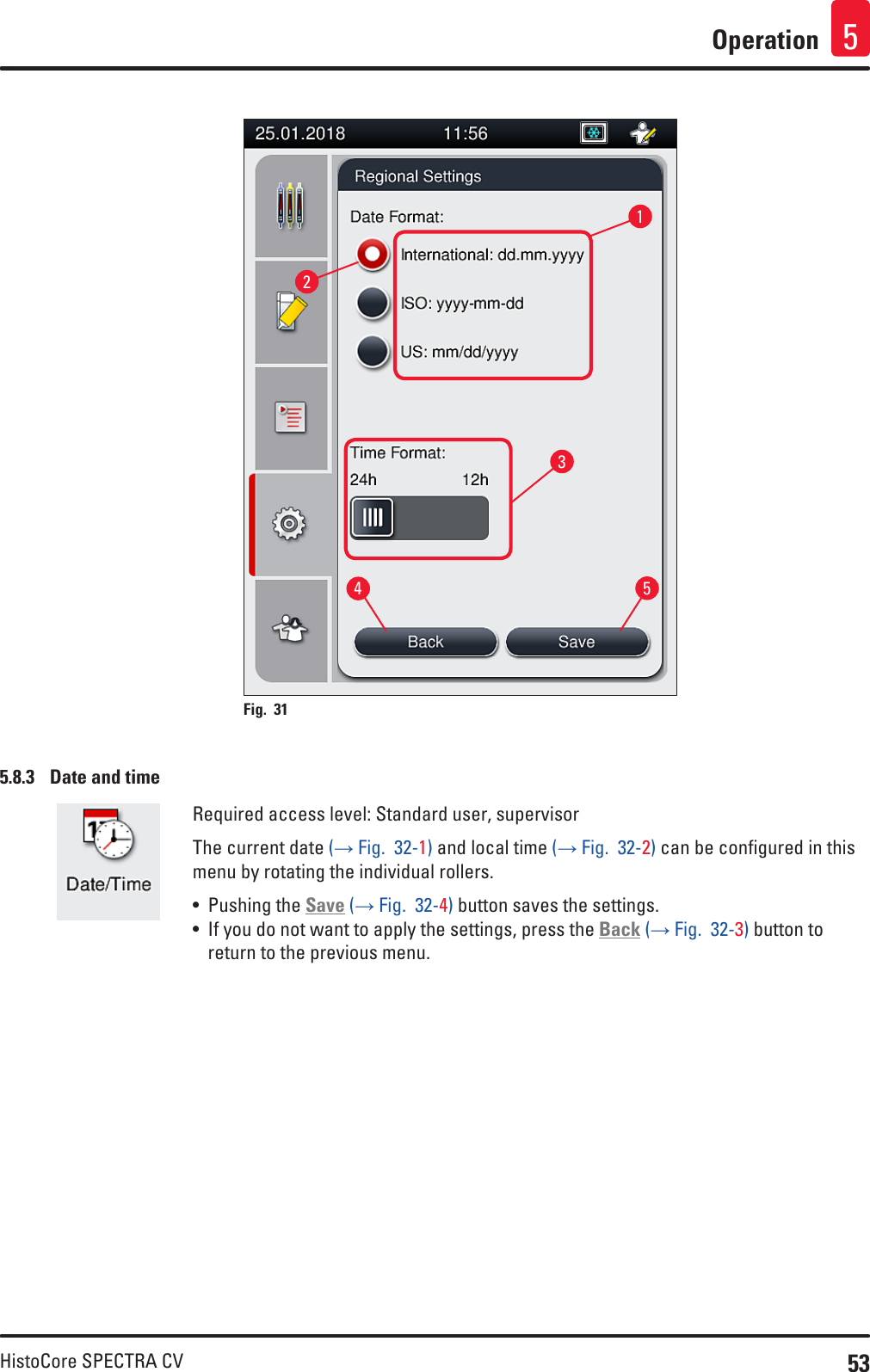 Operation 5

25.01.2018 11:56

Regional Settings

Date Format:

1

2

International: dd.mm.yyyy

ISO: yyyy-mm-dd

US: mm/dd/yyyy

Time Format:

24h 12h

3

4

5

Back

Save

Fig. 31

5.8.3 Date and time

Date/Time

Required access level: Standard user, supervisor

The current date (→ Fig. 32-1) and local time (→ Fig. 32-2) can be configured in this menu by rotating the individual rollers.

• Pushing the Save (→ Fig. 32-4) button saves the settings.
• If you do not want to apply the settings, press the Back (→ Fig. 32-3) button to return to the previous menu.

HistoCore SPECTRA CV 53