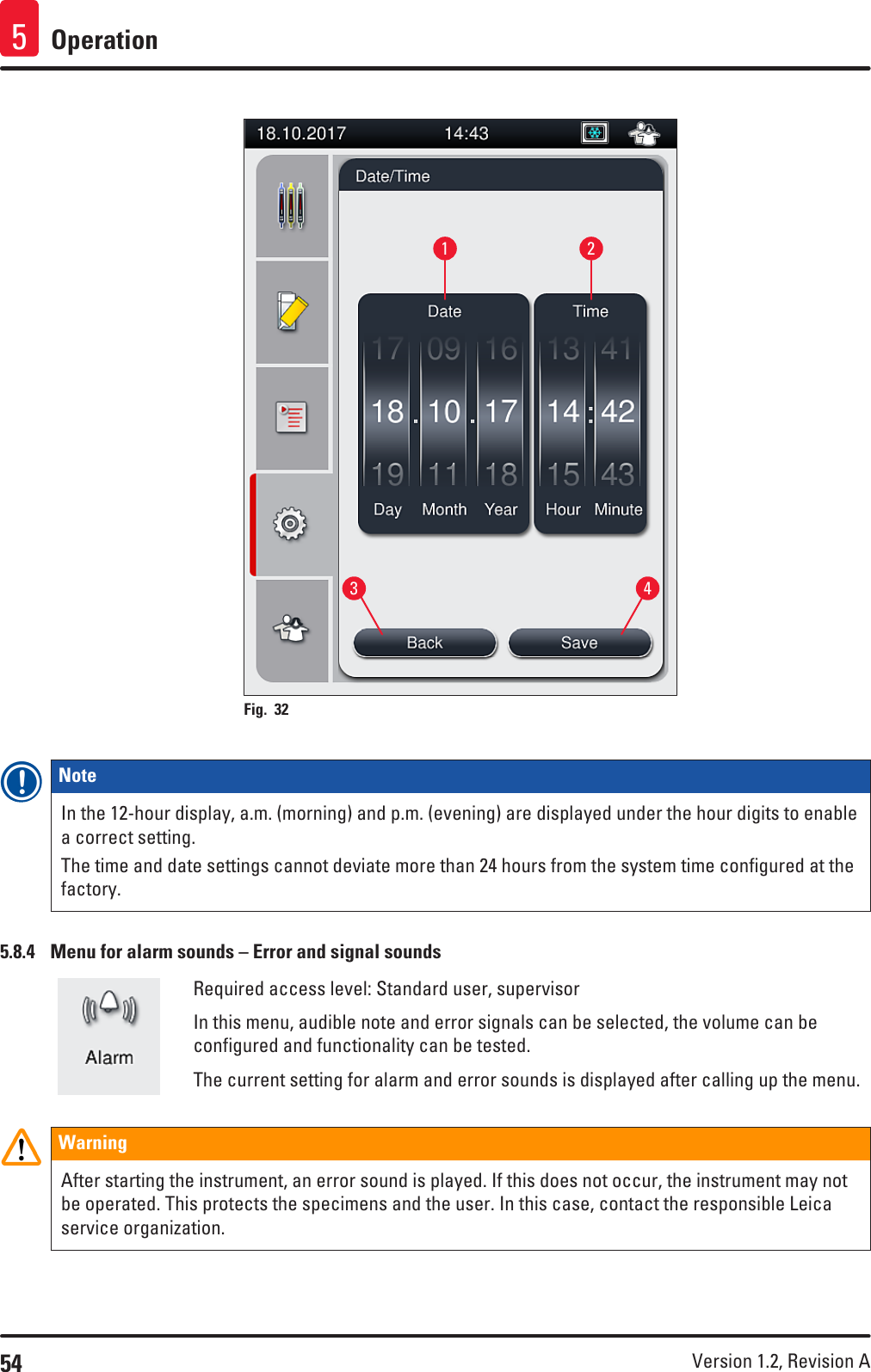 5 Operation

18.10.2017 14:43

Date/Time

1 2

Date

17 09 16
18 . 10 . 17
19 11 18
Day Month Year

Time

13 41
14 : 42
15 43
Hour Minute

3 4

Back Save

Fig. 32

Note

In the 12-hour display, a.m. (morning) and p.m. (evening) are displayed under the hour digits to enable a correct setting.

The time and date settings cannot deviate more than 24 hours from the system time configured at the factory.

5.8.4 Menu for alarm sounds – Error and signal sounds

Alarm

Required access level: Standard user, supervisor

In this menu, audible note and error signals can be selected, the volume can be configured and functionality can be tested.

The current setting for alarm and error sounds is displayed after calling up the menu.

Warning

After starting the instrument, an error sound is played. If this does not occur, the instrument may not be operated. This protects the specimens and the user. In this case, contact the responsible Leica service organization.

54 Version 1.2, Revision A