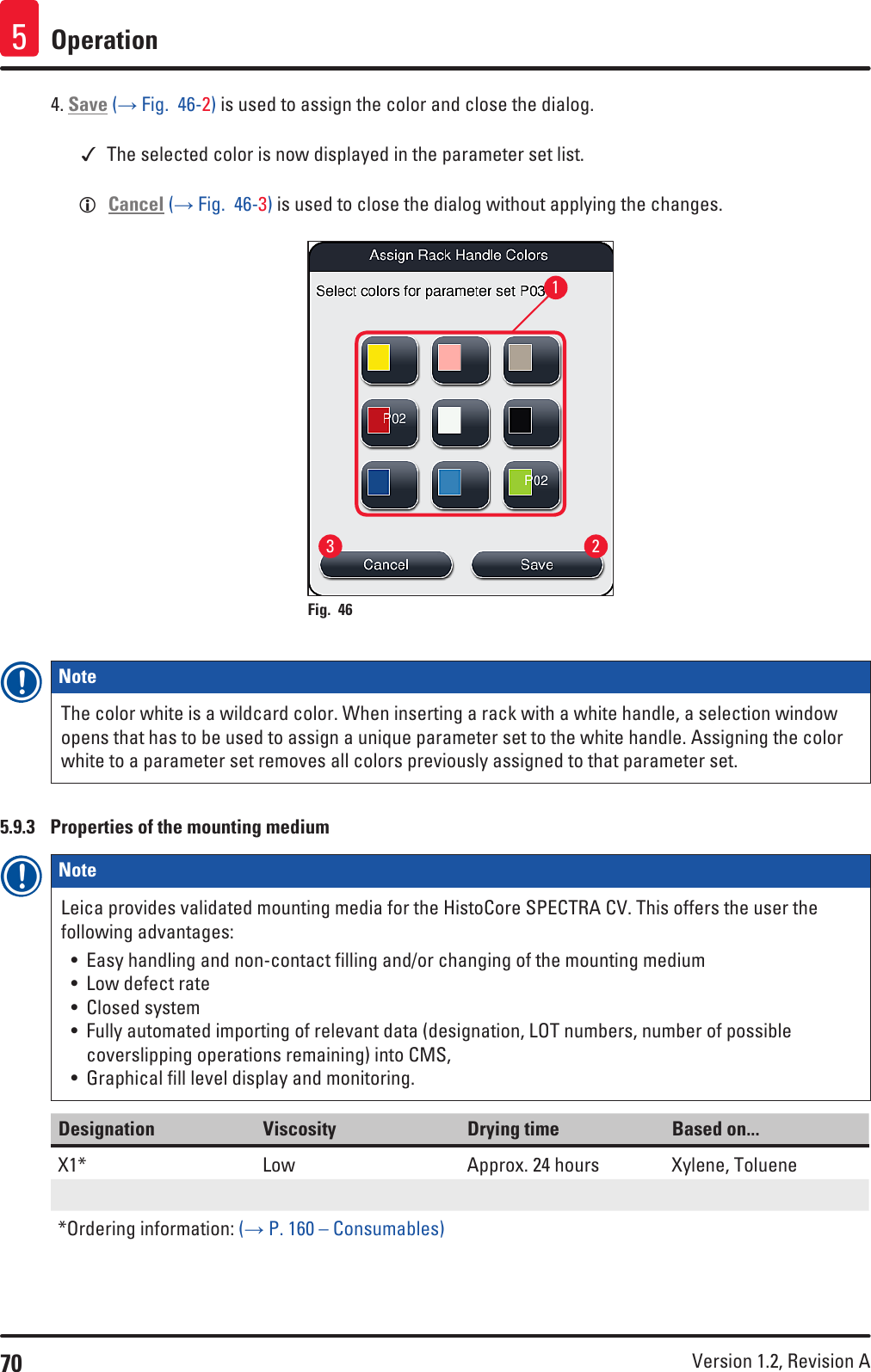 5 Operation

4. Save (→ Fig. 46-2) is used to assign the color and close the dialog.

✓ The selected color is now displayed in the parameter set list.

ⓘ Cancel (→ Fig. 46-3) is used to close the dialog without applying the changes.

Assign Rack Handle Colors

Select colors for parameter set P03

1

P02

P02

3

2

Cancel

Save

Fig. 46

Note

The color white is a wildcard color. When inserting a rack with a white handle, a selection window opens that has to be used to assign a unique parameter set to the white handle. Assigning the color white to a parameter set removes all colors previously assigned to that parameter set.

5.9.3 Properties of the mounting medium

Note

Leica provides validated mounting media for the HistoCore SPECTRA CV. This offers the user the following advantages:

• Easy handling and non-contact filling and/or changing of the mounting medium
• Low defect rate
• Closed system
• Fully automated importing of relevant data (designation, LOT numbers, number of possible coverslipping operations remaining) into CMS,
• Graphical fill level display and monitoring.

| Designation | Viscosity | Drying time | Based on... |
|---|---|---|---|
| X1* | Low | Approx. 24 hours | Xylene, Toluene |
| | | | |

*Ordering information: (→ P. 160 – Consumables)

70

Version 1.2, Revision A