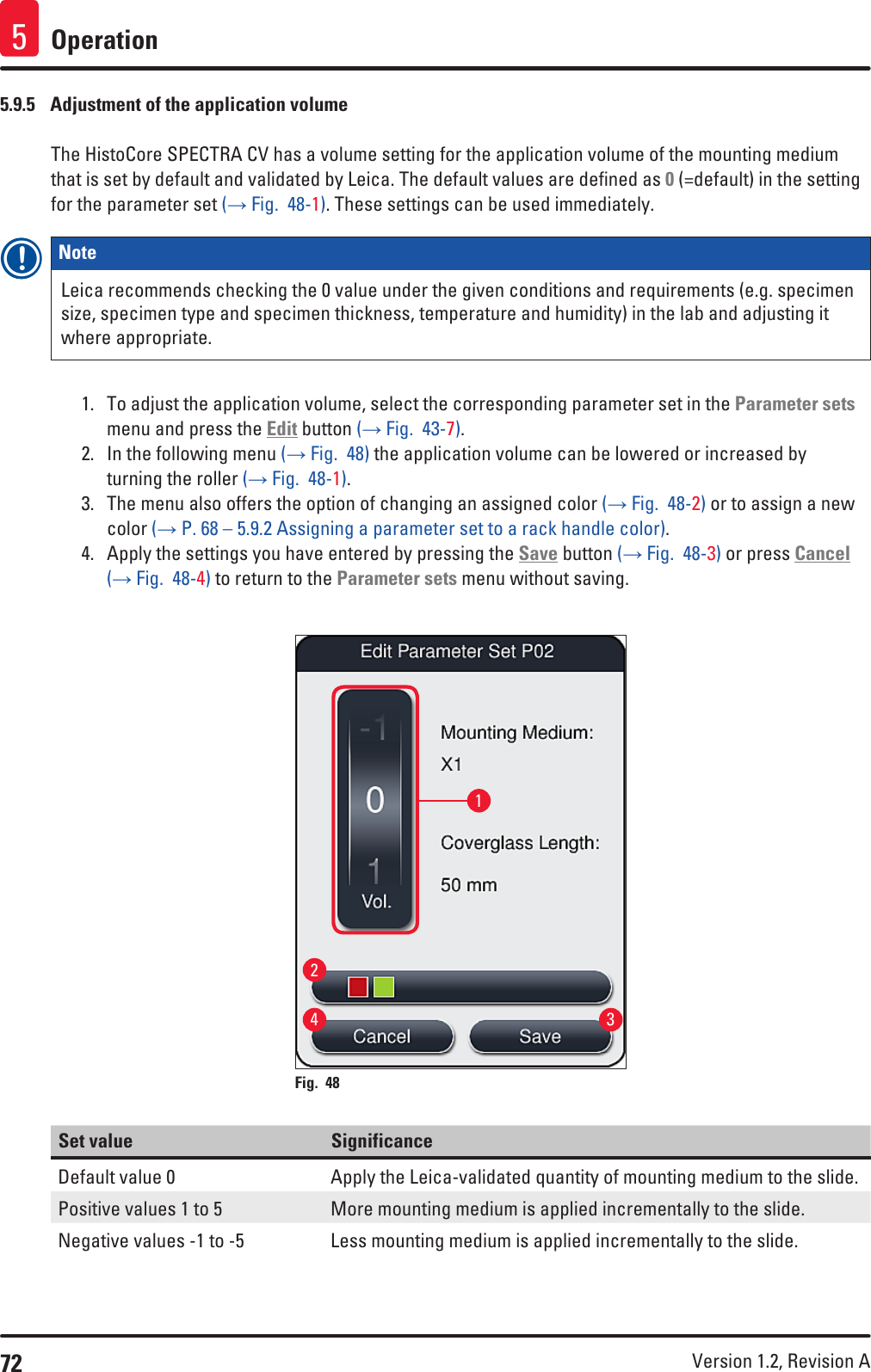 5 Operation

5.9.5 Adjustment of the application volume

The HistoCore SPECTRA CV has a volume setting for the application volume of the mounting medium that is set by default and validated by Leica. The default values are defined as 0 (=default) in the setting for the parameter set (→ Fig. 48-1). These settings can be used immediately.

Note

Leica recommends checking the 0 value under the given conditions and requirements (e.g. specimen size, specimen type and specimen thickness, temperature and humidity) in the lab and adjusting it where appropriate.

1. To adjust the application volume, select the corresponding parameter set in the Parameter sets menu and press the Edit button (→ Fig. 43-7).
2. In the following menu (→ Fig. 48) the application volume can be lowered or increased by turning the roller (→ Fig. 48-1).
3. The menu also offers the option of changing an assigned color (→ Fig. 48-2) or to assign a new color (→ P. 68 – 5.9.2 Assigning a parameter set to a rack handle color).
4. Apply the settings you have entered by pressing the Save button (→ Fig. 48-3) or press Cancel (→ Fig. 48-4) to return to the Parameter sets menu without saving.

Edit Parameter Set P02

-1
0
1
Vol.

Mounting Medium:
X1

1

Coverglass Length:
50 mm

2

4 Cancel

Save 3

Fig. 48

| Set value | Significance |
|---|---|
| Default value 0 | Apply the Leica-validated quantity of mounting medium to the slide. |
| Positive values 1 to 5 | More mounting medium is applied incrementally to the slide. |
| Negative values -1 to -5 | Less mounting medium is applied incrementally to the slide. |

72

Version 1.2, Revision A