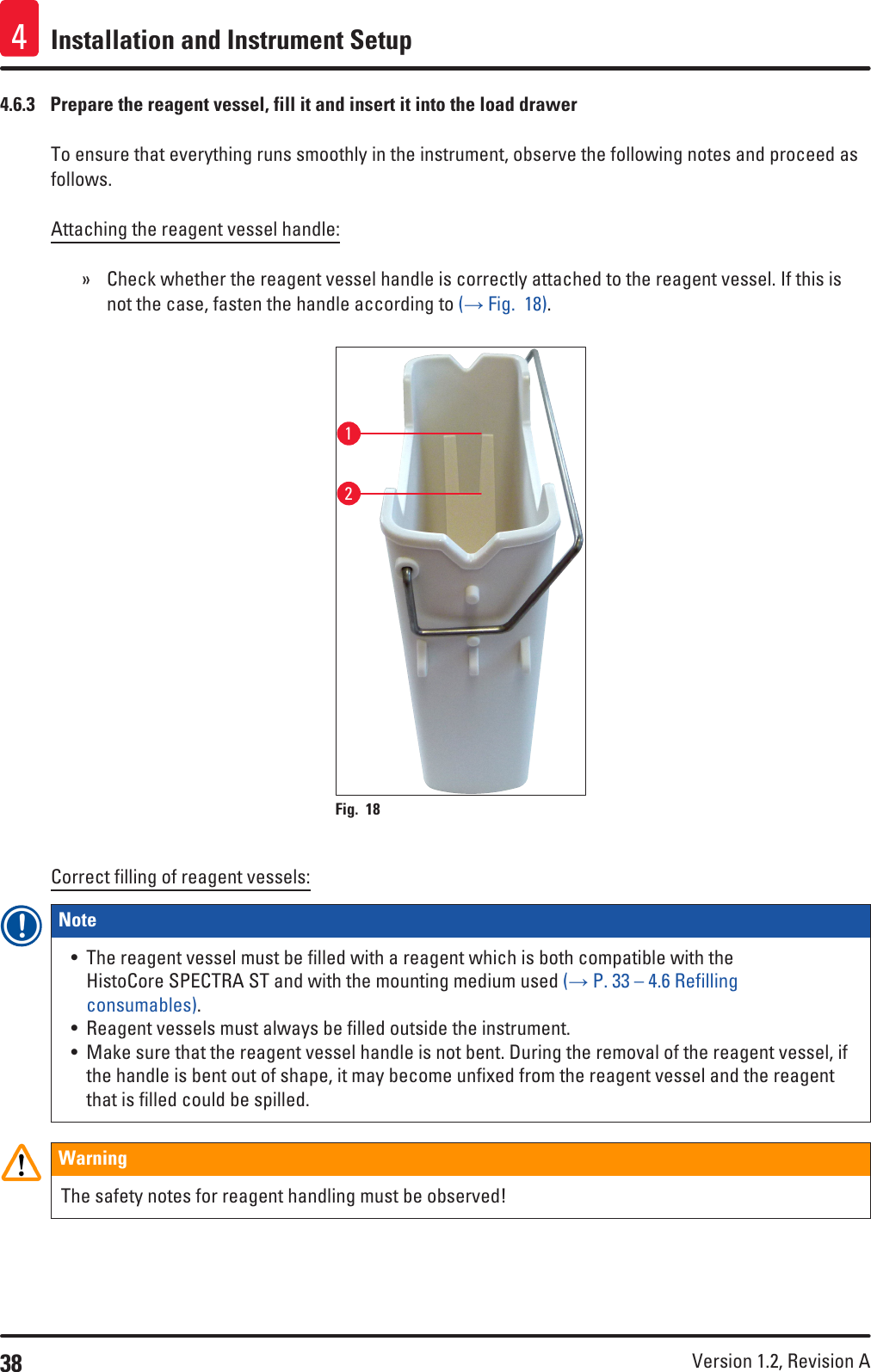 4 Installation and Instrument Setup

4.6.3 Prepare the reagent vessel, fill it and insert it into the load drawer

To ensure that everything runs smoothly in the instrument, observe the following notes and proceed as follows.

Attaching the reagent vessel handle:

» Check whether the reagent vessel handle is correctly attached to the reagent vessel. If this is not the case, fasten the handle according to (→ Fig. 18).

1

2

Fig. 18

Correct filling of reagent vessels:

Note

• The reagent vessel must be filled with a reagent which is both compatible with the HistoCore SPECTRA ST and with the mounting medium used (→ P. 33 – 4.6 Refilling consumables).
• Reagent vessels must always be filled outside the instrument.
• Make sure that the reagent vessel handle is not bent. During the removal of the reagent vessel, if the handle is bent out of shape, it may become unfixed from the reagent vessel and the reagent that is filled could be spilled.

Warning

The safety notes for reagent handling must be observed!

38 Version 1.2, Revision A