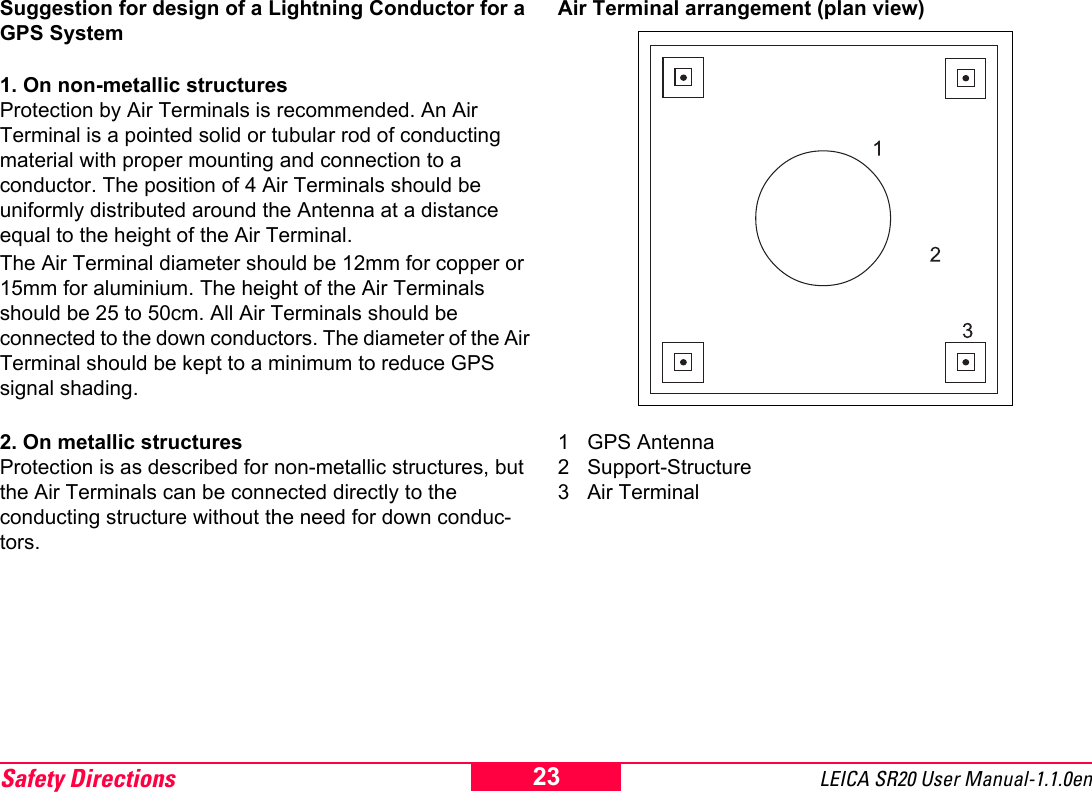 Suggestion for design of a Lightning Conductor for a GPS System

1. On non-metallic structures
Protection by Air Terminals is recommended. An Air Terminal is a pointed solid or tubular rod of conducting material with proper mounting and connection to a conductor. The position of 4 Air Terminals should be uniformly distributed around the Antenna at a distance equal to the height of the Air Terminal.

The Air Terminal diameter should be 12mm for copper or 15mm for aluminium. The height of the Air Terminals should be 25 to 50cm. All Air Terminals should be connected to the down conductors. The diameter of the Air Terminal should be kept to a minimum to reduce GPS signal shading.

2. On metallic structures
Protection is as described for non-metallic structures, but the Air Terminals can be connected directly to the conducting structure without the need for down conductors.

Air Terminal arrangement (plan view)

1

2

3

1 GPS Antenna
2 Support-Structure
3 Air Terminal

Safety Directions
23
LEICA SR20 User Manual-1.1.0en