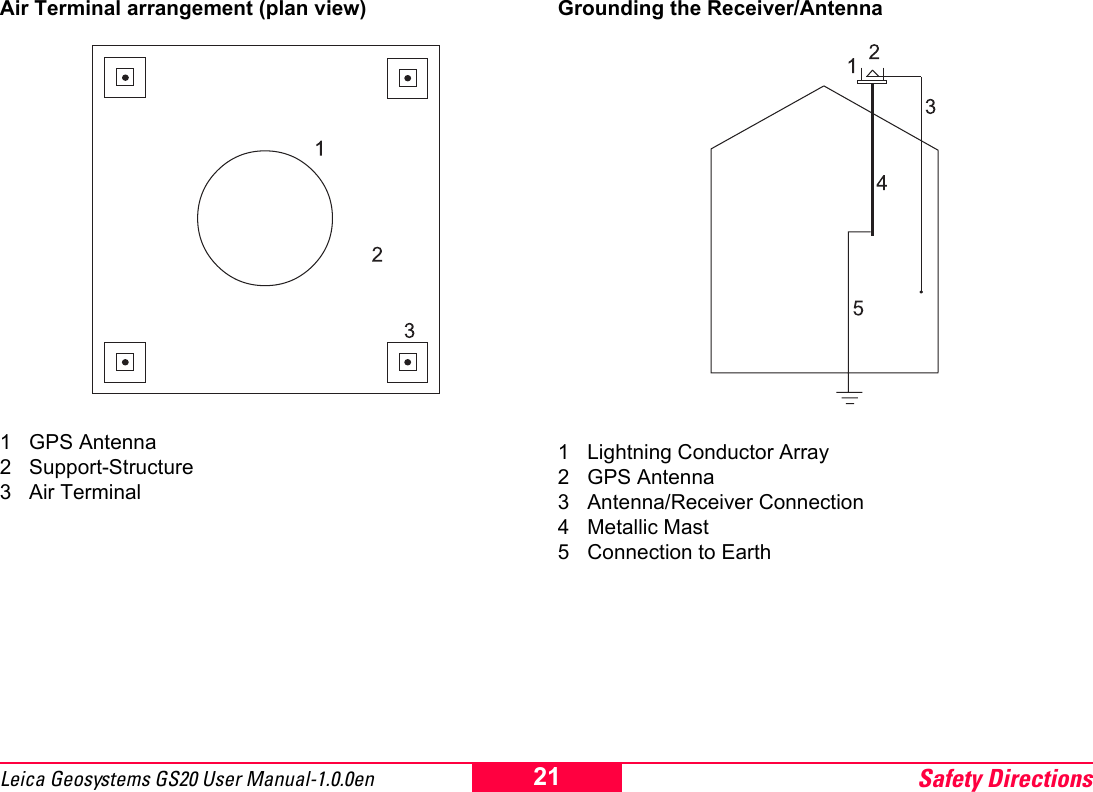 Air Terminal arrangement (plan view)

1

2

3

1 GPS Antenna
2 Support-Structure
3 Air Terminal

Grounding the Receiver/Antenna

1 2

3

4

5

1 Lightning Conductor Array
2 GPS Antenna
3 Antenna/Receiver Connection
4 Metallic Mast
5 Connection to Earth

Leica Geosystems GS20 User Manual-1.0.0en 21 Safety Directions