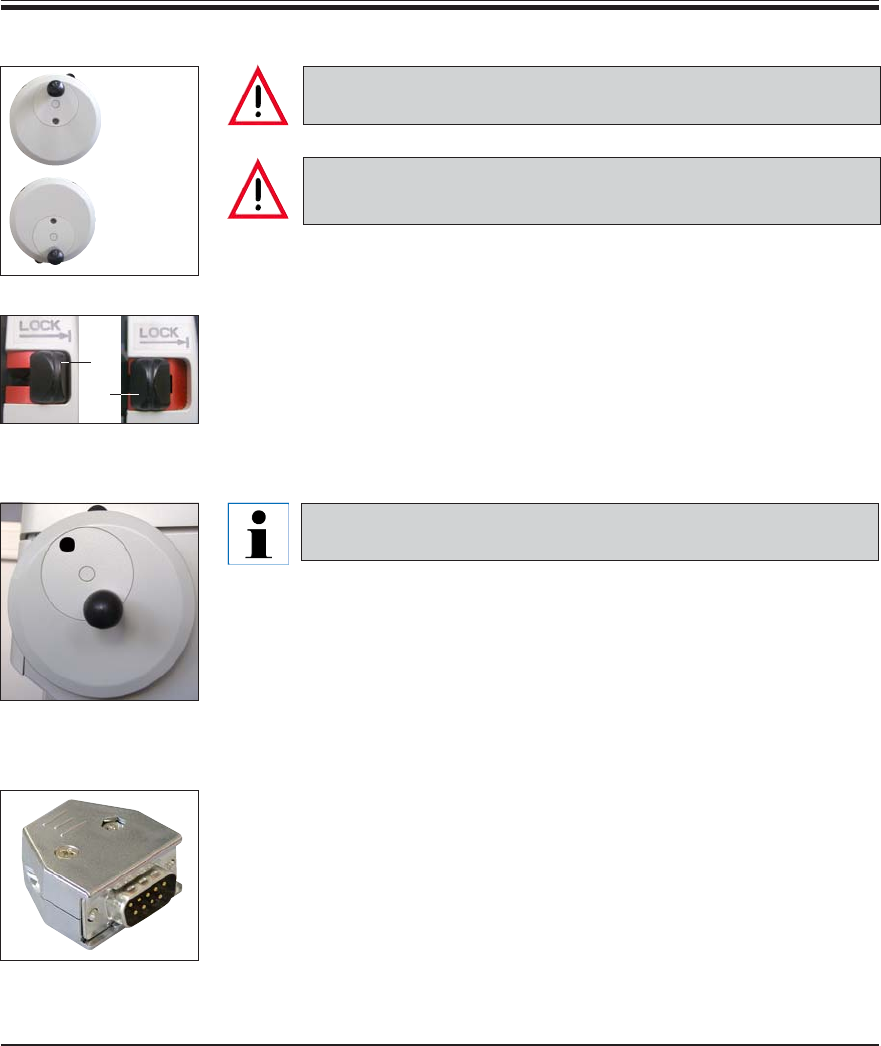 LOCK

LOCK