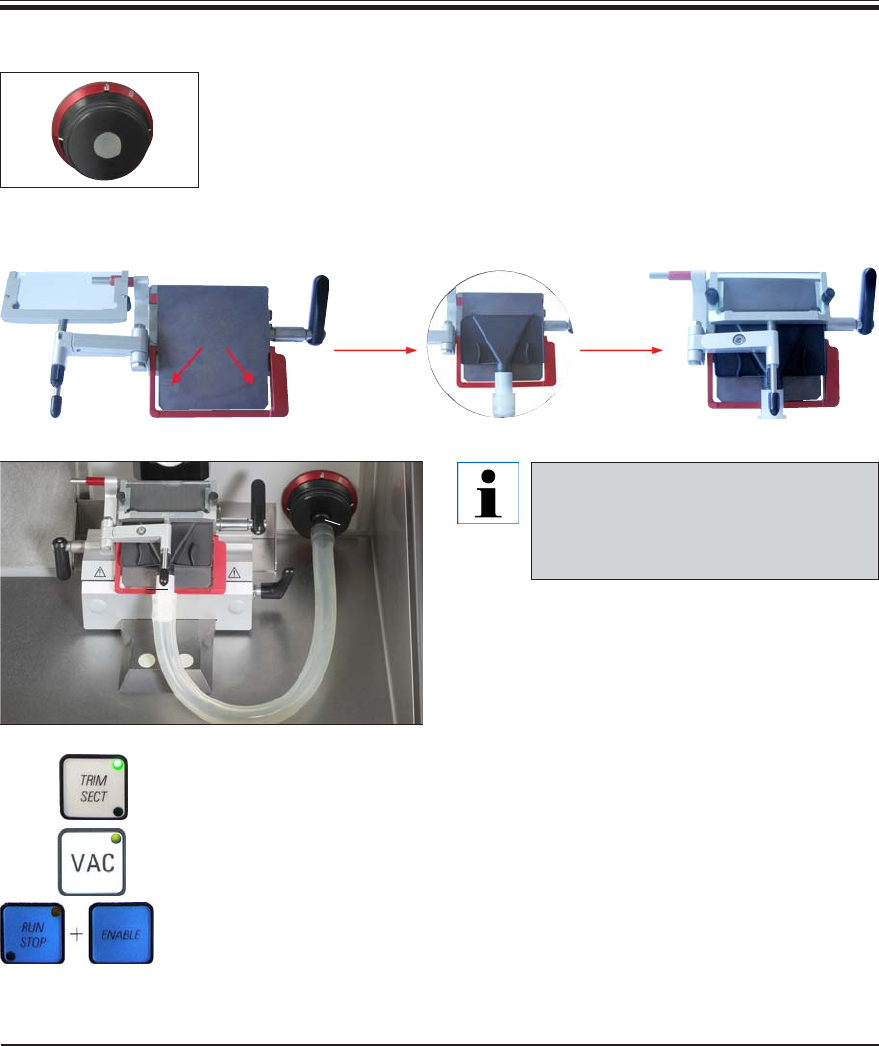 TRIM
SECT

VAC

RUN
STOP

+

ENABLE