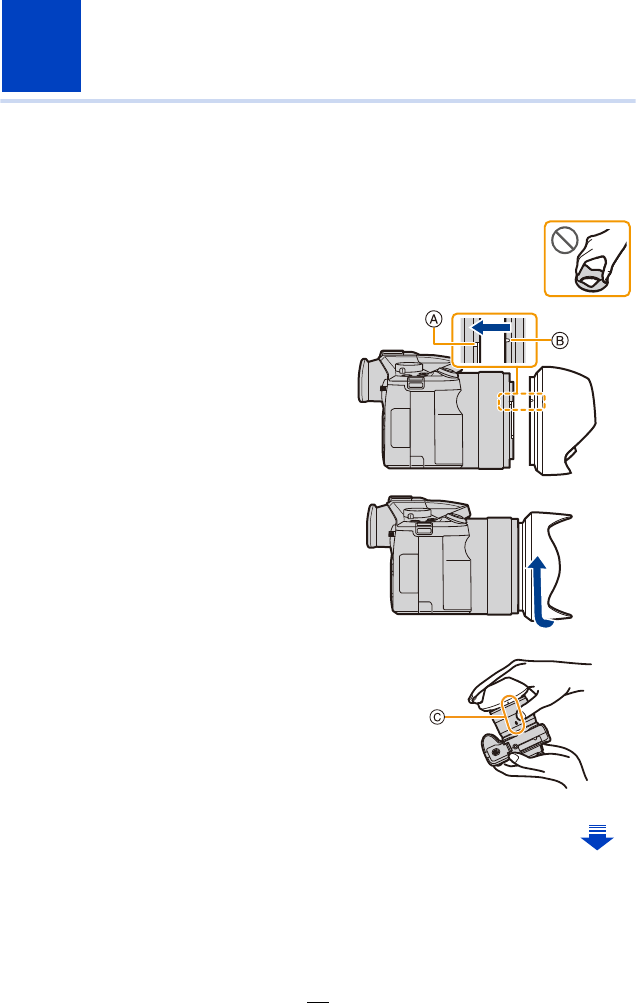 Ⓐ

Ⓑ

Ⓒ