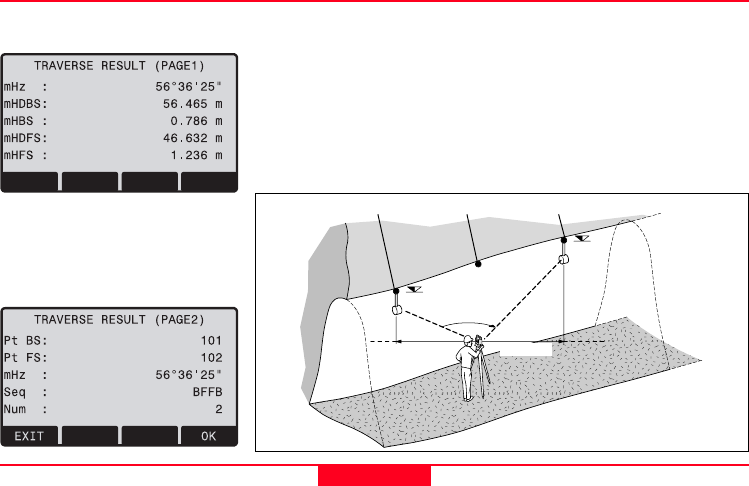 TRAVERSE RESULT (PAGE1)
mHz : 56°36'25"
mHDBS: 56.465 m
mHBS : 0.786 m
mHDFS: 46.632 m
mHFS : 1.236 m

TRAVERSE RESULT (PAGE2)
Pt BS: 101
Pt FS: 102
mHz : 56°36'25"
Seq : BFFB
Num : 2
EXIT OK