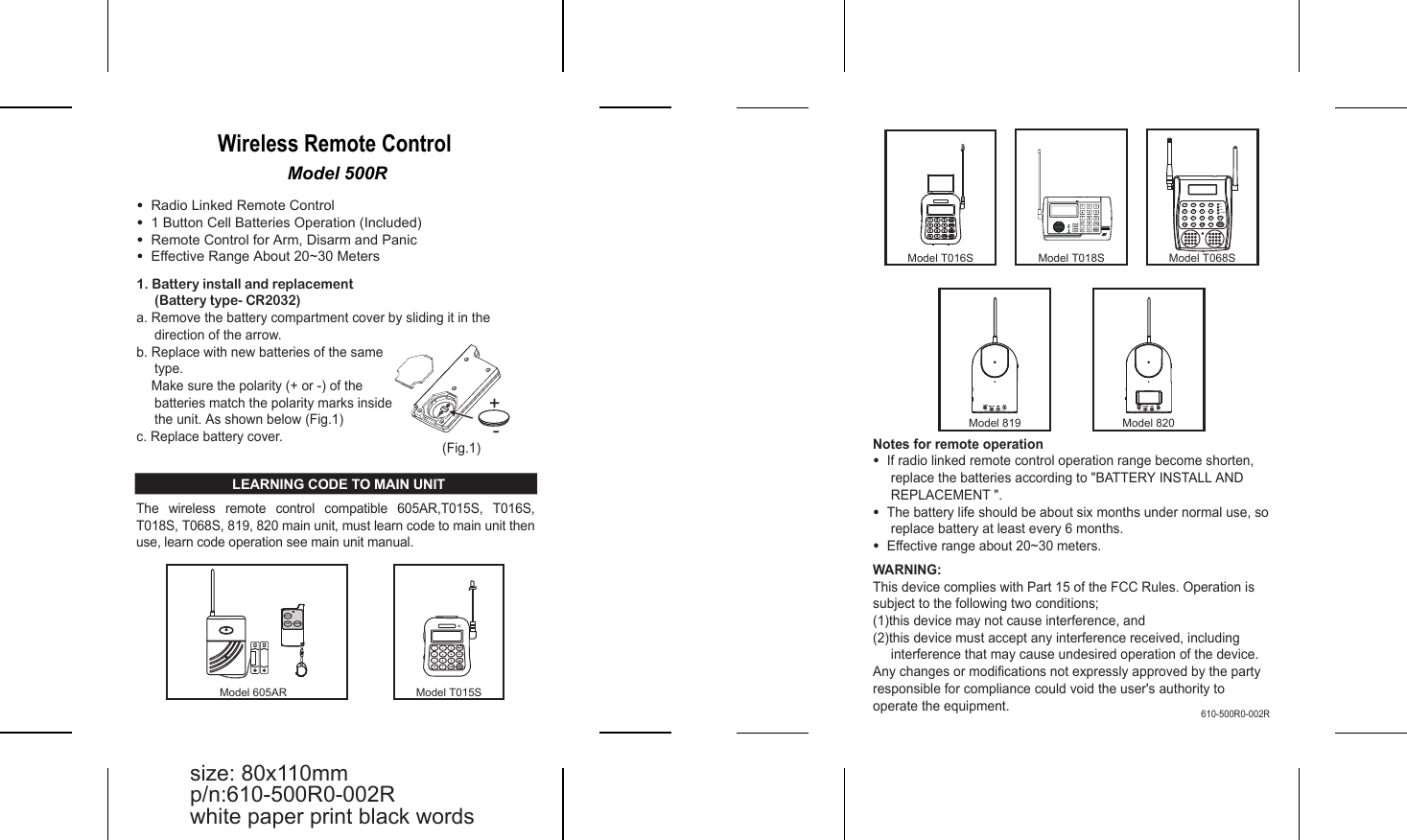 Wireless Remote Control
Model 500R

• Radio Linked Remote Control
• 1 Button Cell Batteries Operation (Included)
• Remote Control for Arm, Disarm and Panic
• Effective Range About 20~30 Meters

1. Battery install and replacement
(Battery type- CR2032)
a. Remove the battery compartment cover by sliding it in the direction of the arrow.
b. Replace with new batteries of the same type.
Make sure the polarity (+ or -) of the batteries match the polarity marks inside the unit. As shown below (Fig.1)
c. Replace battery cover.

+
-
(Fig.1)

LEARNING CODE TO MAIN UNIT

The wireless remote control compatible 605AR,T015S, T016S, T018S, T068S, 819, 820 main unit, must learn code to main unit then use, learn code operation see main unit manual.

Model 605AR
Model T015S

size: 80x110mm
p/n:610-500R0-002R
white paper print black words

Model T016S
Model T018S
Model T068S
Model 819
Model 820

Notes for remote operation
• If radio linked remote control operation range become shorten, replace the batteries according to "BATTERY INSTALL AND REPLACEMENT ".
• The battery life should be about six months under normal use, so replace battery at least every 6 months.
• Effective range about 20~30 meters.

WARNING:
This device complies with Part 15 of the FCC Rules. Operation is subject to the following two conditions;
(1)this device may not cause interference, and
(2)this device must accept any interference received, including interference that may cause undesired operation of the device.
Any changes or modifications not expressly approved by the party responsible for compliance could void the user's authority to operate the equipment.

610-500R0-002R