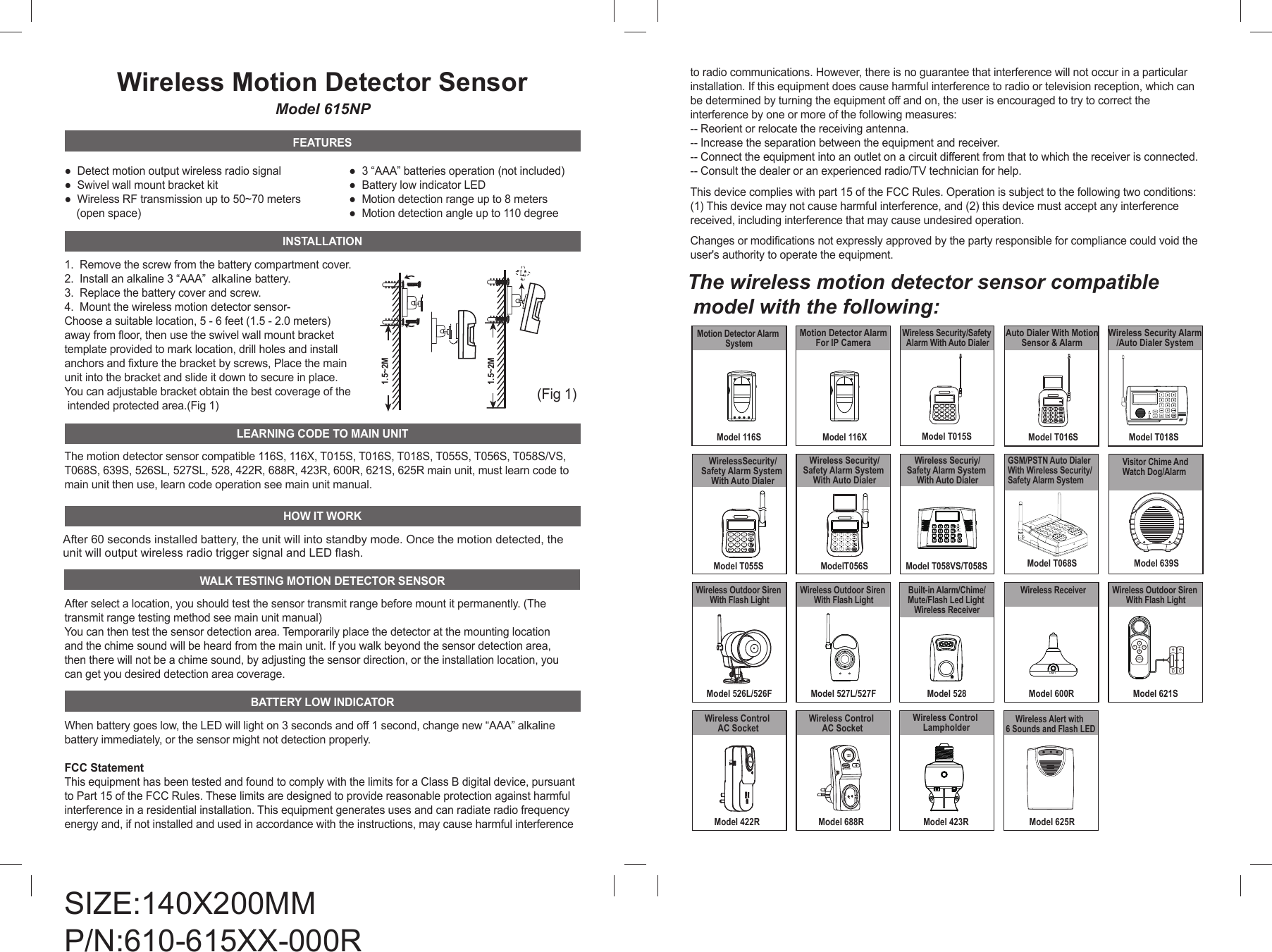 Wireless Motion Detector Sensor

Model 615NP

FEATURES

● Detect motion output wireless radio signal
● Swivel wall mount bracket kit
● Wireless RF transmission up to 50~70 meters (open space)

● 3 “AAA” batteries operation (not included)
● Battery low indicator LED
● Motion detection range up to 8 meters
● Motion detection angle up to 110 degree

INSTALLATION

1. Remove the screw from the battery compartment cover.
2. Install an alkaline 3 “AAA” alkaline battery.
3. Replace the battery cover and screw.
4. Mount the wireless motion detector sensor-
Choose a suitable location, 5 - 6 feet (1.5 - 2.0 meters) away from floor, then use the swivel wall mount bracket template provided to mark location, drill holes and install anchors and fixture the bracket by screws, Place the main unit into the bracket and slide it down to secure in place. You can adjustable bracket obtain the best coverage of the intended protected area.(Fig 1)

1.5~2M
1.5~2M
(Fig 1)

LEARNING CODE TO MAIN UNIT

The motion detector sensor compatible 116S, 116X, T015S, T016S, T018S, T055S, T056S, T058S/VS, T068S, 639S, 526SL, 527SL, 528, 422R, 688R, 423R, 600R, 621S, 625R main unit, must learn code to main unit then use, learn code operation see main unit manual.

HOW IT WORK

After 60 seconds installed battery, the unit will into standby mode. Once the motion detected, the unit will output wireless radio trigger signal and LED flash.

WALK TESTING MOTION DETECTOR SENSOR

After select a location, you should test the sensor transmit range before mount it permanently. (The transmit range testing method see main unit manual)
You can then test the sensor detection area. Temporarily place the detector at the mounting location and the chime sound will be heard from the main unit. If you walk beyond the sensor detection area, then there will not be a chime sound, by adjusting the sensor direction, or the installation location, you can get you desired detection area coverage.

BATTERY LOW INDICATOR

When battery goes low, the LED will light on 3 seconds and off 1 second, change new “AAA” alkaline battery immediately, or the sensor might not detection properly.

FCC Statement
This equipment has been tested and found to comply with the limits for a Class B digital device, pursuant to Part 15 of the FCC Rules. These limits are designed to provide reasonable protection against harmful interference in a residential installation. This equipment generates uses and can radiate radio frequency energy and, if not installed and used in accordance with the instructions, may cause harmful interference

SIZE:140X200MM
P/N:610-615XX-000R

to radio communications. However, there is no guarantee that interference will not occur in a particular installation. If this equipment does cause harmful interference to radio or television reception, which can be determined by turning the equipment off and on, the user is encouraged to try to correct the interference by one or more of the following measures:
-- Reorient or relocate the receiving antenna.
-- Increase the separation between the equipment and receiver.
-- Connect the equipment into an outlet on a circuit different from that to which the receiver is connected.
-- Consult the dealer or an experienced radio/TV technician for help.

This device complies with part 15 of the FCC Rules. Operation is subject to the following two conditions: (1) This device may not cause harmful interference, and (2) this device must accept any interference received, including interference that may cause undesired operation.

Changes or modifications not expressly approved by the party responsible for compliance could void the user's authority to operate the equipment.

The wireless motion detector sensor compatible model with the following:

Motion Detector Alarm System
Model 116S

Motion Detector Alarm For IP Camera
Model 116X

Wireless Security/Safety Alarm With Auto Dialer
Model T015S

Auto Dialer With Motion Sensor & Alarm
Model T016S

Wireless Security Alarm /Auto Dialer System
Model T018S

WirelessSecurity/ Safety Alarm System With Auto Dialer
Model T055S

Wireless Security/ Safety Alarm System With Auto Dialer
ModelT056S

Wireless Securiy/ Safety Alarm System With Auto Dialer
Model T058VS/T058S

GSM/PSTN Auto Dialer With Wireless Security/ Safety Alarm System
Model T068S

Visitor Chime And Watch Dog/Alarm
Model 639S

Wireless Outdoor Siren With Flash Light
Model 526L/526F

Wireless Outdoor Siren With Flash Light
Model 527L/527F

Built-in Alarm/Chime/ Mute/Flash Led Light Wireless Receiver
Model 528

Wireless Receiver
Model 600R

Wireless Outdoor Siren With Flash Light
Model 621S

Wireless Control AC Socket
Model 422R

Wireless Control AC Socket
Model 688R

Wireless Control Lampholder
Model 423R

Wireless Alert with 6 Sounds and Flash LED
Model 625R