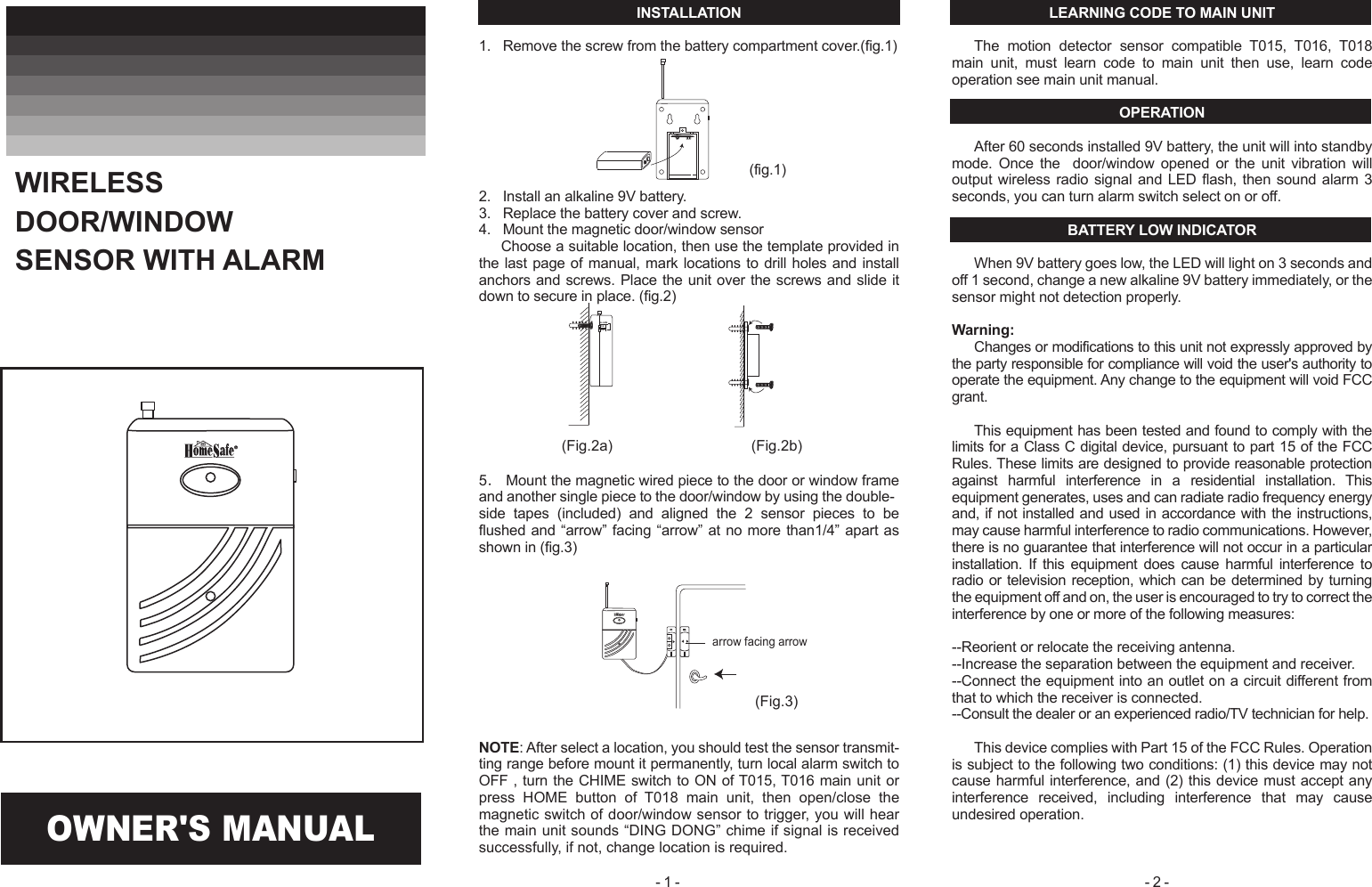 WIRELESS DOOR/WINDOW SENSOR WITH ALARM

HomeSafe

OWNER'S MANUAL

INSTALLATION

1. Remove the screw from the battery compartment cover.(fig.1)

(fig.1)

2. Install an alkaline 9V battery.
3. Replace the battery cover and screw.
4. Mount the magnetic door/window sensor

Choose a suitable location, then use the template provided in the last page of manual, mark locations to drill holes and install anchors and screws. Place the unit over the screws and slide it down to secure in place. (fig.2)

(Fig.2a) (Fig.2b)

5. Mount the magnetic wired piece to the door or window frame and another single piece to the door/window by using the double-side tapes (included) and aligned the 2 sensor pieces to be flushed and “arrow” facing “arrow” at no more than1/4” apart as shown in (fig.3)

arrow facing arrow

(Fig.3)

NOTE: After select a location, you should test the sensor transmitting range before mount it permanently, turn local alarm switch to OFF , turn the CHIME switch to ON of T015, T016 main unit or press HOME button of T018 main unit, then open/close the magnetic switch of door/window sensor to trigger, you will hear the main unit sounds “DING DONG” chime if signal is received successfully, if not, change location is required.

- 1 -

LEARNING CODE TO MAIN UNIT

The motion detector sensor compatible T015, T016, T018 main unit, must learn code to main unit then use, learn code operation see main unit manual.

OPERATION

After 60 seconds installed 9V battery, the unit will into standby mode. Once the door/window opened or the unit vibration will output wireless radio signal and LED flash, then sound alarm 3 seconds, you can turn alarm switch select on or off.

BATTERY LOW INDICATOR

When 9V battery goes low, the LED will light on 3 seconds and off 1 second, change a new alkaline 9V battery immediately, or the sensor might not detection properly.

Warning:
Changes or modifications to this unit not expressly approved by the party responsible for compliance will void the user's authority to operate the equipment. Any change to the equipment will void FCC grant.

This equipment has been tested and found to comply with the limits for a Class C digital device, pursuant to part 15 of the FCC Rules. These limits are designed to provide reasonable protection against harmful interference in a residential installation. This equipment generates, uses and can radiate radio frequency energy and, if not installed and used in accordance with the instructions, may cause harmful interference to radio communications. However, there is no guarantee that interference will not occur in a particular installation. If this equipment does cause harmful interference to radio or television reception, which can be determined by turning the equipment off and on, the user is encouraged to try to correct the interference by one or more of the following measures:

--Reorient or relocate the receiving antenna.
--Increase the separation between the equipment and receiver.
--Connect the equipment into an outlet on a circuit different from that to which the receiver is connected.
--Consult the dealer or an experienced radio/TV technician for help.

This device complies with Part 15 of the FCC Rules. Operation is subject to the following two conditions: (1) this device may not cause harmful interference, and (2) this device must accept any interference received, including interference that may cause undesired operation.

- 2 -