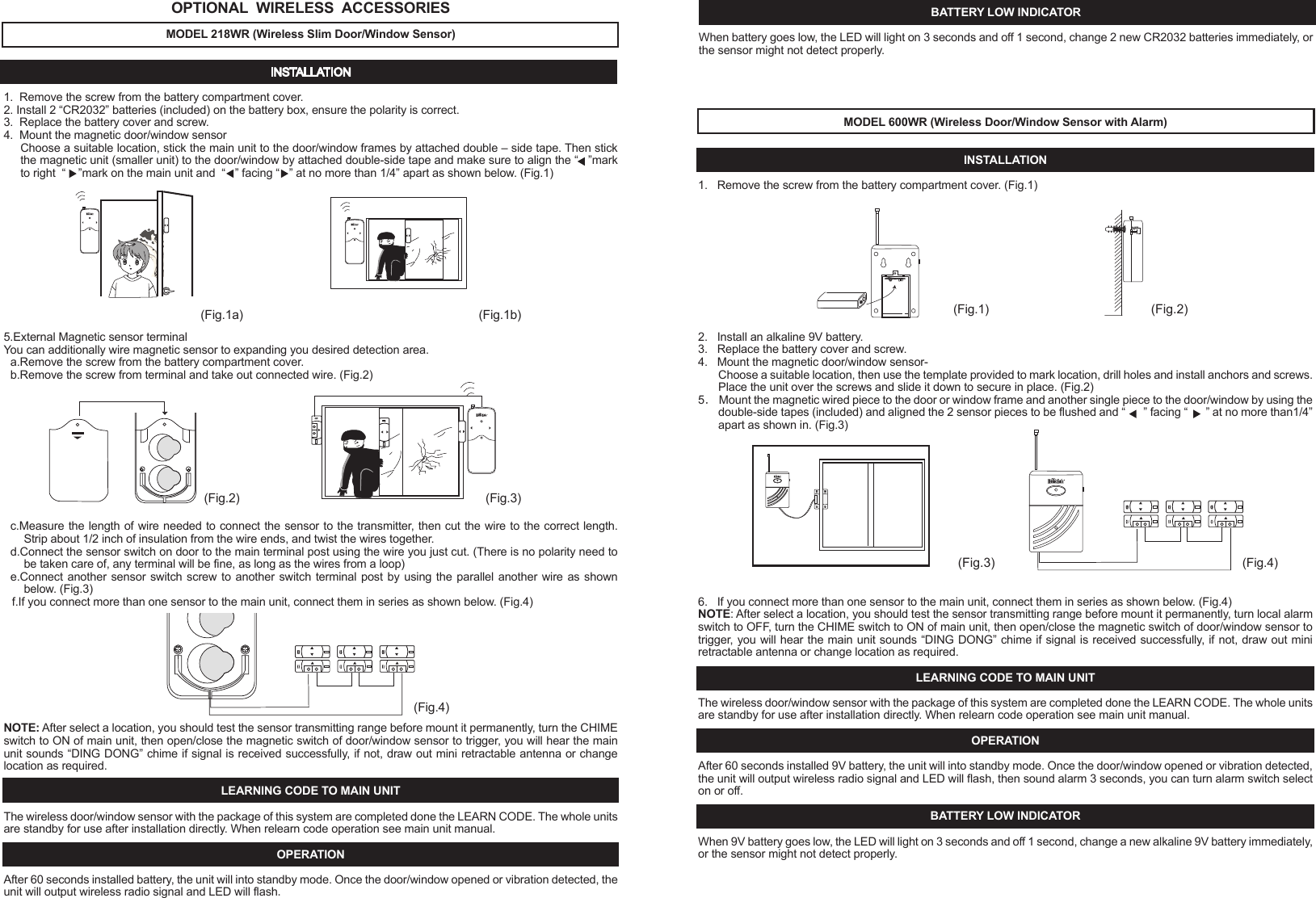 OPTIONAL WIRELESS ACCESSORIES

MODEL 218WR (Wireless Slim Door/Window Sensor)

INSTALLATION

1. Remove the screw from the battery compartment cover.
2. Install 2 “CR2032” batteries (included) on the battery box, ensure the polarity is correct.
3. Replace the battery cover and screw.
4. Mount the magnetic door/window sensor
Choose a suitable location, stick the main unit to the door/window frames by attached double – side tape. Then stick the magnetic unit (smaller unit) to the door/window by attached double-side tape and make sure to align the “◀”mark to right “▶”mark on the main unit and “◀” facing “▶” at no more than 1/4” apart as shown below. (Fig.1)

(Fig.1a)

(Fig.1b)

5.External Magnetic sensor terminal
You can additionally wire magnetic sensor to expanding you desired detection area.
a.Remove the screw from the battery compartment cover.
b.Remove the screw from terminal and take out connected wire. (Fig.2)

(Fig.2)

(Fig.3)

c.Measure the length of wire needed to connect the sensor to the transmitter, then cut the wire to the correct length. Strip about 1/2 inch of insulation from the wire ends, and twist the wires together.
d.Connect the sensor switch on door to the main terminal post using the wire you just cut. (There is no polarity need to be taken care of, any terminal will be fine, as long as the wires from a loop)
e.Connect another sensor switch screw to another switch terminal post by using the parallel another wire as shown below. (Fig.3)
f.If you connect more than one sensor to the main unit, connect them in series as shown below. (Fig.4)

(Fig.4)

NOTE: After select a location, you should test the sensor transmitting range before mount it permanently, turn the CHIME switch to ON of main unit, then open/close the magnetic switch of door/window sensor to trigger, you will hear the main unit sounds “DING DONG” chime if signal is received successfully, if not, draw out mini retractable antenna or change location as required.

LEARNING CODE TO MAIN UNIT

The wireless door/window sensor with the package of this system are completed done the LEARN CODE. The whole units are standby for use after installation directly. When relearn code operation see main unit manual.

OPERATION

After 60 seconds installed battery, the unit will into standby mode. Once the door/window opened or vibration detected, the unit will output wireless radio signal and LED will flash.

BATTERY LOW INDICATOR

When battery goes low, the LED will light on 3 seconds and off 1 second, change 2 new CR2032 batteries immediately, or the sensor might not detect properly.

MODEL 600WR (Wireless Door/Window Sensor with Alarm)

INSTALLATION

1. Remove the screw from the battery compartment cover. (Fig.1)

(Fig.1)

(Fig.2)

2. Install an alkaline 9V battery.
3. Replace the battery cover and screw.
4. Mount the magnetic door/window sensor-
Choose a suitable location, then use the template provided to mark location, drill holes and install anchors and screws. Place the unit over the screws and slide it down to secure in place. (Fig.2)
5. Mount the magnetic wired piece to the door or window frame and another single piece to the door/window by using the double-side tapes (included) and aligned the 2 sensor pieces to be flushed and “◀” facing “▶” at no more than1/4” apart as shown in. (Fig.3)

(Fig.3)

(Fig.4)

6. If you connect more than one sensor to the main unit, connect them in series as shown below. (Fig.4)
NOTE: After select a location, you should test the sensor transmitting range before mount it permanently, turn local alarm switch to OFF, turn the CHIME switch to ON of main unit, then open/close the magnetic switch of door/window sensor to trigger, you will hear the main unit sounds “DING DONG” chime if signal is received successfully, if not, draw out mini retractable antenna or change location as required.

LEARNING CODE TO MAIN UNIT

The wireless door/window sensor with the package of this system are completed done the LEARN CODE. The whole units are standby for use after installation directly. When relearn code operation see main unit manual.

OPERATION

After 60 seconds installed 9V battery, the unit will into standby mode. Once the door/window opened or vibration detected, the unit will output wireless radio signal and LED will flash, then sound alarm 3 seconds, you can turn alarm switch select on or off.

BATTERY LOW INDICATOR

When 9V battery goes low, the LED will light on 3 seconds and off 1 second, change a new alkaline 9V battery immediately, or the sensor might not detect properly.