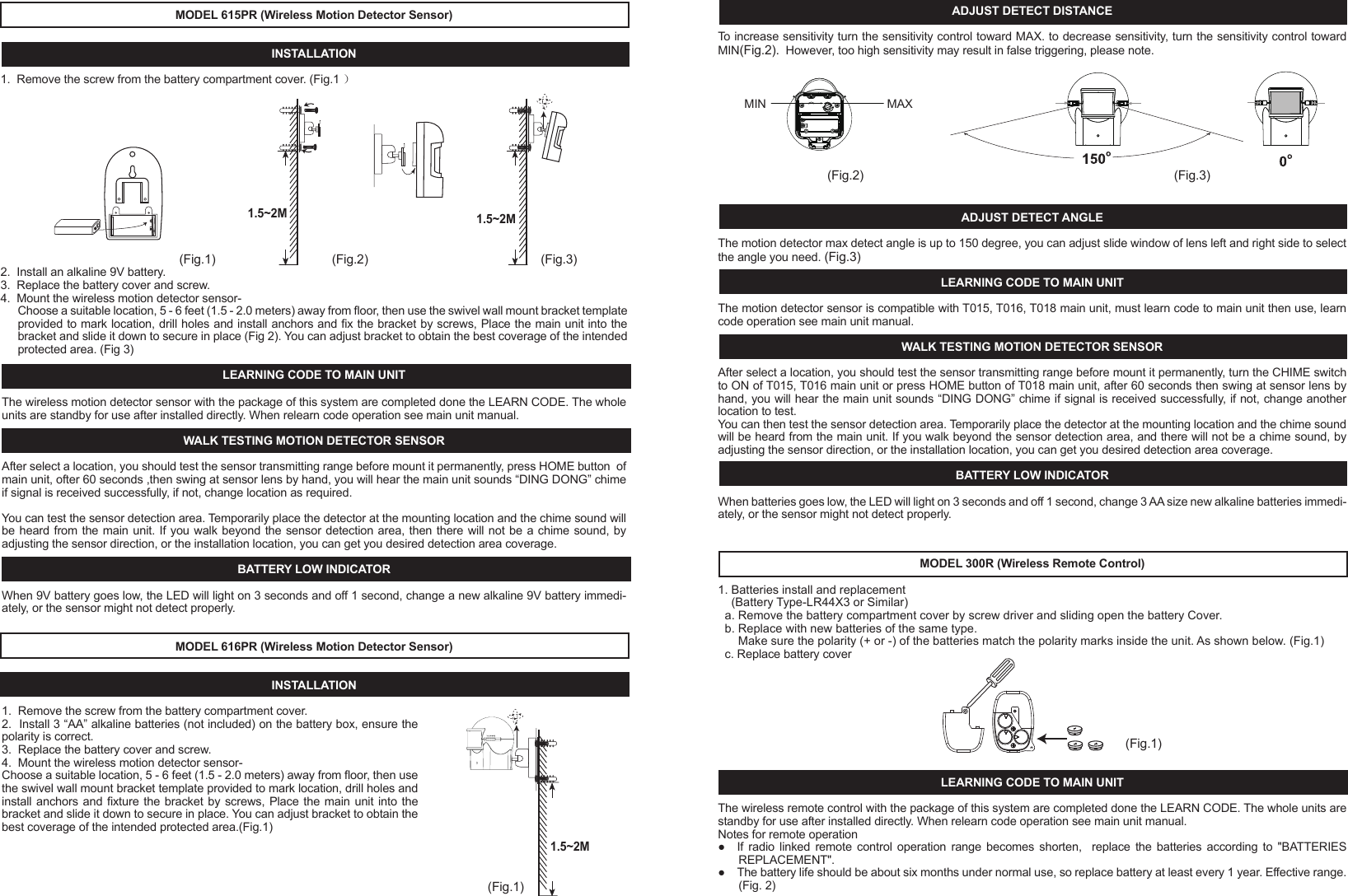 MODEL 615PR (Wireless Motion Detector Sensor)

INSTALLATION

1. Remove the screw from the battery compartment cover. (Fig.1 )

1.5~2M

1.5~2M

(Fig.1) (Fig.2) (Fig.3)

2. Install an alkaline 9V battery.
3. Replace the battery cover and screw.
4. Mount the wireless motion detector sensor-
Choose a suitable location, 5 - 6 feet (1.5 - 2.0 meters) away from floor, then use the swivel wall mount bracket template provided to mark location, drill holes and install anchors and fix the bracket by screws, Place the main unit into the bracket and slide it down to secure in place (Fig 2). You can adjust bracket to obtain the best coverage of the intended protected area. (Fig 3)

LEARNING CODE TO MAIN UNIT

The wireless motion detector sensor with the package of this system are completed done the LEARN CODE. The whole units are standby for use after installed directly. When relearn code operation see main unit manual.

WALK TESTING MOTION DETECTOR SENSOR

After select a location, you should test the sensor transmitting range before mount it permanently, press HOME button of main unit, ofter 60 seconds ,then swing at sensor lens by hand, you will hear the main unit sounds “DING DONG” chime if signal is received successfully, if not, change location as required.

You can test the sensor detection area. Temporarily place the detector at the mounting location and the chime sound will be heard from the main unit. If you walk beyond the sensor detection area, then there will not be a chime sound, by adjusting the sensor direction, or the installation location, you can get you desired detection area coverage.

BATTERY LOW INDICATOR

When 9V battery goes low, the LED will light on 3 seconds and off 1 second, change a new alkaline 9V battery immediately, or the sensor might not detect properly.

MODEL 616PR (Wireless Motion Detector Sensor)

INSTALLATION

1. Remove the screw from the battery compartment cover.
2. Install 3 “AA” alkaline batteries (not included) on the battery box, ensure the polarity is correct.
3. Replace the battery cover and screw.
4. Mount the wireless motion detector sensor-
Choose a suitable location, 5 - 6 feet (1.5 - 2.0 meters) away from floor, then use the swivel wall mount bracket template provided to mark location, drill holes and install anchors and fixture the bracket by screws, Place the main unit into the bracket and slide it down to secure in place. You can adjust bracket to obtain the best coverage of the intended protected area.(Fig.1)

1.5~2M

(Fig.1)

ADJUST DETECT DISTANCE

To increase sensitivity turn the sensitivity control toward MAX. to decrease sensitivity, turn the sensitivity control toward MIN(Fig.2). However, too high sensitivity may result in false triggering, please note.

MIN MAX

150° 0°

(Fig.2) (Fig.3)

ADJUST DETECT ANGLE

The motion detector max detect angle is up to 150 degree, you can adjust slide window of lens left and right side to select the angle you need. (Fig.3)

LEARNING CODE TO MAIN UNIT

The motion detector sensor is compatible with T015, T016, T018 main unit, must learn code to main unit then use, learn code operation see main unit manual.

WALK TESTING MOTION DETECTOR SENSOR

After select a location, you should test the sensor transmitting range before mount it permanently, turn the CHIME switch to ON of T015, T016 main unit or press HOME button of T018 main unit, after 60 seconds then swing at sensor lens by hand, you will hear the main unit sounds “DING DONG” chime if signal is received successfully, if not, change another location to test.
You can then test the sensor detection area. Temporarily place the detector at the mounting location and the chime sound will be heard from the main unit. If you walk beyond the sensor detection area, and there will not be a chime sound, by adjusting the sensor direction, or the installation location, you can get you desired detection area coverage.

BATTERY LOW INDICATOR

When batteries goes low, the LED will light on 3 seconds and off 1 second, change 3 AA size new alkaline batteries immediately, or the sensor might not detect properly.

MODEL 300R (Wireless Remote Control)

1. Batteries install and replacement
(Battery Type-LR44X3 or Similar)
a. Remove the battery compartment cover by screw driver and sliding open the battery Cover.
b. Replace with new batteries of the same type.
Make sure the polarity (+ or -) of the batteries match the polarity marks inside the unit. As shown below. (Fig.1)
c. Replace battery cover

(Fig.1)

LEARNING CODE TO MAIN UNIT

The wireless remote control with the package of this system are completed done the LEARN CODE. The whole units are standby for use after installed directly. When relearn code operation see main unit manual.
Notes for remote operation
● If radio linked remote control operation range becomes shorten, replace the batteries according to "BATTERIES REPLACEMENT".
● The battery life should be about six months under normal use, so replace battery at least every 1 year. Effective range. (Fig. 2)