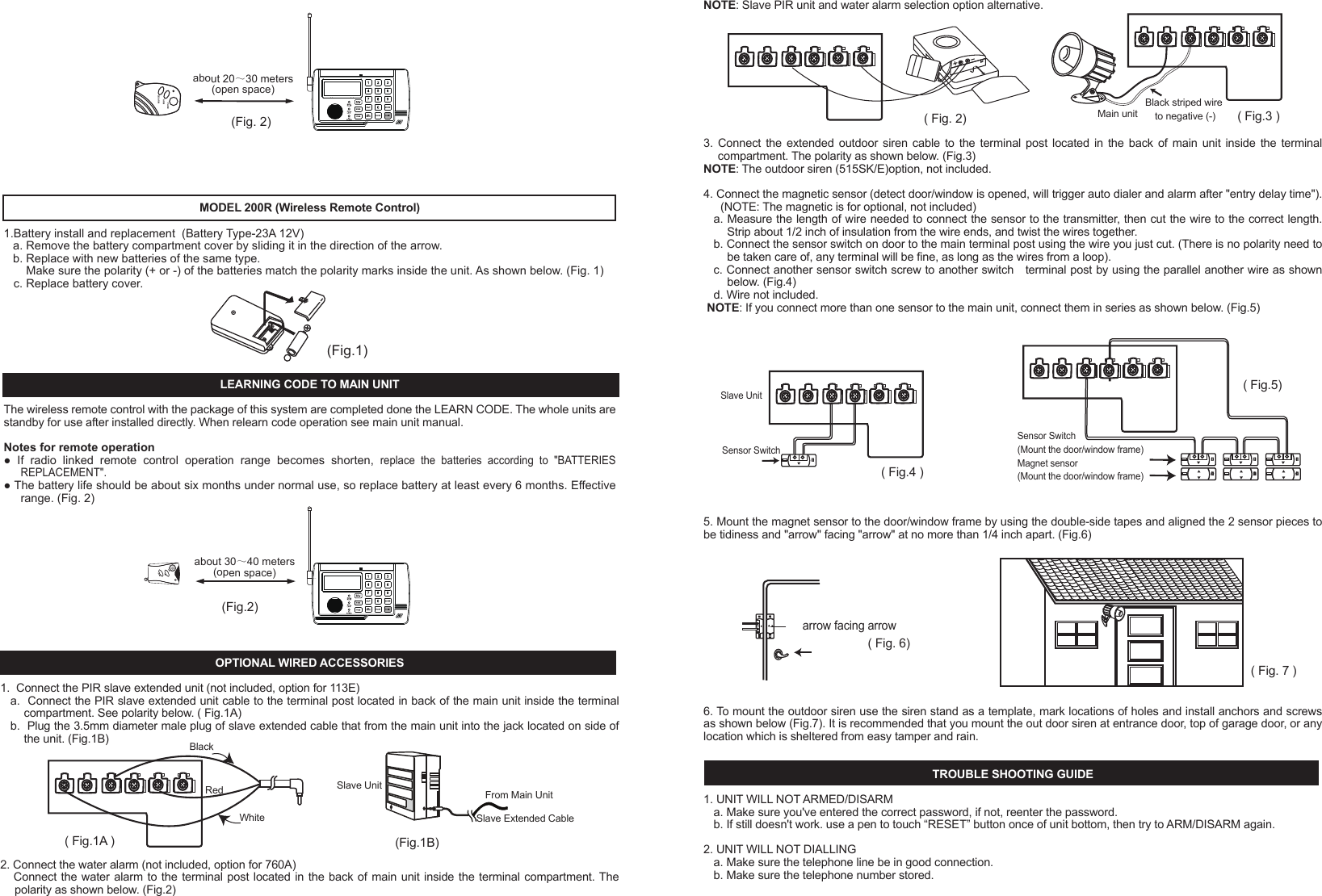 about 20～30 meters
(open space)

(Fig. 2)

MODEL 200R (Wireless Remote Control)

1.Battery install and replacement (Battery Type-23A 12V)
a. Remove the battery compartment cover by sliding it in the direction of the arrow.
b. Replace with new batteries of the same type.
Make sure the polarity (+ or -) of the batteries match the polarity marks inside the unit. As shown below. (Fig. 1)
c. Replace battery cover.

(Fig.1)

LEARNING CODE TO MAIN UNIT

The wireless remote control with the package of this system are completed done the LEARN CODE. The whole units are standby for use after installed directly. When relearn code operation see main unit manual.

Notes for remote operation
● If radio linked remote control operation range becomes shorten, replace the batteries according to "BATTERIES REPLACEMENT".
● The battery life should be about six months under normal use, so replace battery at least every 6 months. Effective range. (Fig. 2)

about 30～40 meters
(open space)

(Fig.2)

OPTIONAL WIRED ACCESSORIES

1. Connect the PIR slave extended unit (not included, option for 113E)
a. Connect the PIR slave extended unit cable to the terminal post located in back of the main unit inside the terminal compartment. See polarity below. ( Fig.1A)
b. Plug the 3.5mm diameter male plug of slave extended cable that from the main unit into the jack located on side of the unit. (Fig.1B)

Black
Red
White
( Fig.1A )

Slave Unit
From Main Unit
Slave Extended Cable
(Fig.1B)

2. Connect the water alarm (not included, option for 760A)
Connect the water alarm to the terminal post located in the back of main unit inside the terminal compartment. The polarity as shown below. (Fig.2)

NOTE: Slave PIR unit and water alarm selection option alternative.

( Fig. 2)

Main unit
Black striped wire to negative (-)
( Fig.3 )

3. Connect the extended outdoor siren cable to the terminal post located in the back of main unit inside the terminal compartment. The polarity as shown below. (Fig.3)
NOTE: The outdoor siren (515SK/E)option, not included.

4. Connect the magnetic sensor (detect door/window is opened, will trigger auto dialer and alarm after "entry delay time"). (NOTE: The magnetic is for optional, not included)
a. Measure the length of wire needed to connect the sensor to the transmitter, then cut the wire to the correct length. Strip about 1/2 inch of insulation from the wire ends, and twist the wires together.
b. Connect the sensor switch on door to the main terminal post using the wire you just cut. (There is no polarity need to be taken care of, any terminal will be fine, as long as the wires from a loop).
c. Connect another sensor switch screw to another switch terminal post by using the parallel another wire as shown below. (Fig.4)
d. Wire not included.
NOTE: If you connect more than one sensor to the main unit, connect them in series as shown below. (Fig.5)

Slave Unit
Sensor Switch
( Fig.4 )

( Fig.5)
Sensor Switch
(Mount the door/window frame)
Magnet sensor
(Mount the door/window frame)

5. Mount the magnet sensor to the door/window frame by using the double-side tapes and aligned the 2 sensor pieces to be tidiness and "arrow" facing "arrow" at no more than 1/4 inch apart. (Fig.6)

arrow facing arrow
( Fig. 6)

( Fig. 7 )

6. To mount the outdoor siren use the siren stand as a template, mark locations of holes and install anchors and screws as shown below (Fig.7). It is recommended that you mount the out door siren at entrance door, top of garage door, or any location which is sheltered from easy tamper and rain.

TROUBLE SHOOTING GUIDE

1. UNIT WILL NOT ARMED/DISARM
a. Make sure you've entered the correct password, if not, reenter the password.
b. If still doesn't work. use a pen to touch “RESET” button once of unit bottom, then try to ARM/DISARM again.

2. UNIT WILL NOT DIALLING
a. Make sure the telephone line be in good connection.
b. Make sure the telephone number stored.