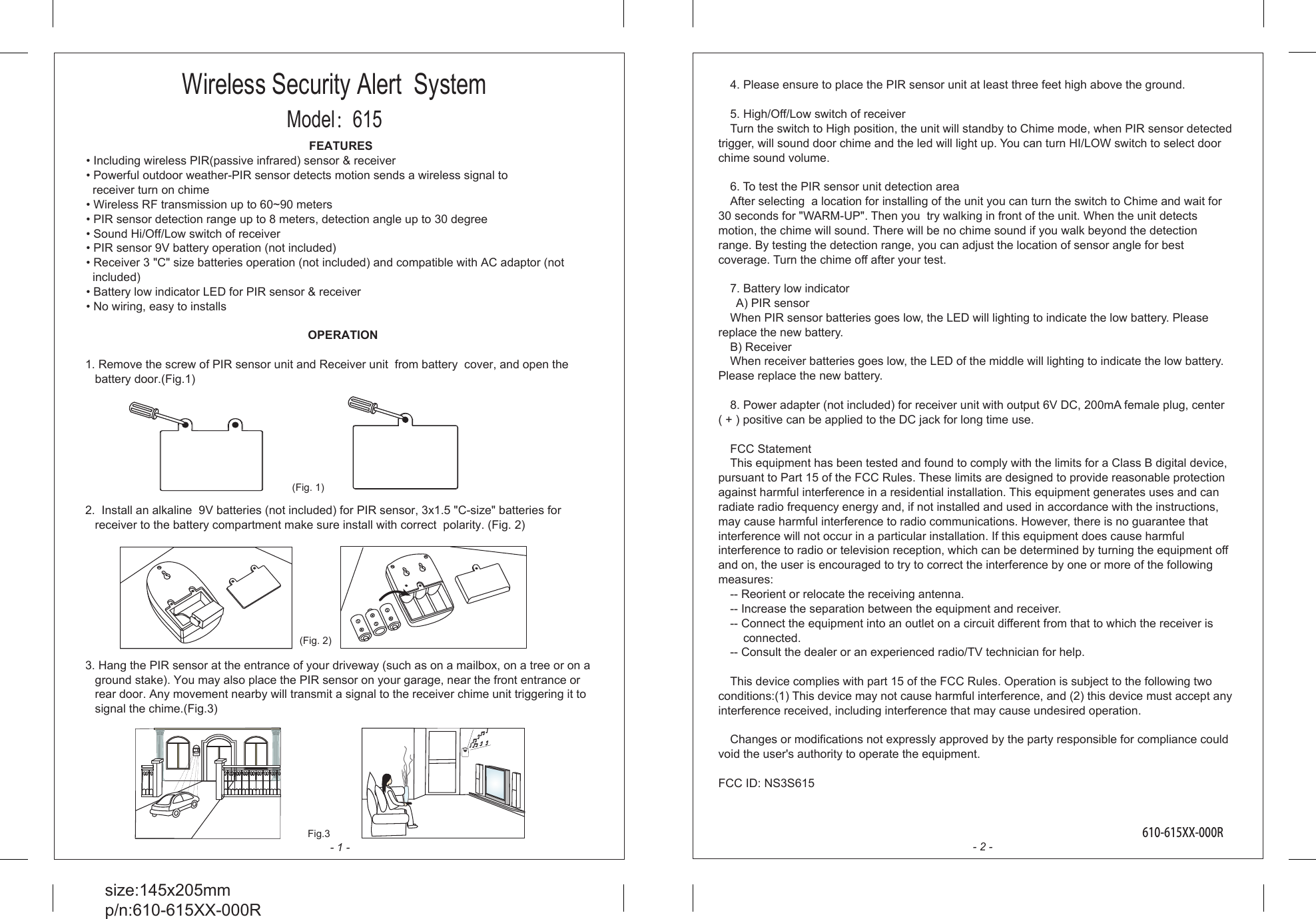 Wireless Security Alert System

Model: 615

FEATURES

• Including wireless PIR(passive infrared) sensor & receiver
• Powerful outdoor weather-PIR sensor detects motion sends a wireless signal to receiver turn on chime
• Wireless RF transmission up to 60~90 meters
• PIR sensor detection range up to 8 meters, detection angle up to 30 degree
• Sound Hi/Off/Low switch of receiver
• PIR sensor 9V battery operation (not included)
• Receiver 3 "C" size batteries operation (not included) and compatible with AC adaptor (not included)
• Battery low indicator LED for PIR sensor & receiver
• No wiring, easy to installs

OPERATION

1. Remove the screw of PIR sensor unit and Receiver unit from battery cover, and open the battery door.(Fig.1)

(Fig. 1)

2. Install an alkaline 9V batteries (not included) for PIR sensor, 3x1.5 "C-size" batteries for receiver to the battery compartment make sure install with correct polarity. (Fig. 2)

(Fig. 2)

3. Hang the PIR sensor at the entrance of your driveway (such as on a mailbox, on a tree or on a ground stake). You may also place the PIR sensor on your garage, near the front entrance or rear door. Any movement nearby will transmit a signal to the receiver chime unit triggering it to signal the chime.(Fig.3)

Fig.3

- 1 -

size:145x205mm
p/n:610-615XX-000R

4. Please ensure to place the PIR sensor unit at least three feet high above the ground.

5. High/Off/Low switch of receiver
Turn the switch to High position, the unit will standby to Chime mode, when PIR sensor detected trigger, will sound door chime and the led will light up. You can turn HI/LOW switch to select door chime sound volume.

6. To test the PIR sensor unit detection area
After selecting a location for installing of the unit you can turn the switch to Chime and wait for 30 seconds for "WARM-UP". Then you try walking in front of the unit. When the unit detects motion, the chime will sound. There will be no chime sound if you walk beyond the detection range. By testing the detection range, you can adjust the location of sensor angle for best coverage. Turn the chime off after your test.

7. Battery low indicator
A) PIR sensor
When PIR sensor batteries goes low, the LED will lighting to indicate the low battery. Please replace the new battery.
B) Receiver
When receiver batteries goes low, the LED of the middle will lighting to indicate the low battery. Please replace the new battery.

8. Power adapter (not included) for receiver unit with output 6V DC, 200mA female plug, center ( + ) positive can be applied to the DC jack for long time use.

FCC Statement
This equipment has been tested and found to comply with the limits for a Class B digital device, pursuant to Part 15 of the FCC Rules. These limits are designed to provide reasonable protection against harmful interference in a residential installation. This equipment generates uses and can radiate radio frequency energy and, if not installed and used in accordance with the instructions, may cause harmful interference to radio communications. However, there is no guarantee that interference will not occur in a particular installation. If this equipment does cause harmful interference to radio or television reception, which can be determined by turning the equipment off and on, the user is encouraged to try to correct the interference by one or more of the following measures:
-- Reorient or relocate the receiving antenna.
-- Increase the separation between the equipment and receiver.
-- Connect the equipment into an outlet on a circuit different from that to which the receiver is connected.
-- Consult the dealer or an experienced radio/TV technician for help.

This device complies with part 15 of the FCC Rules. Operation is subject to the following two conditions:(1) This device may not cause harmful interference, and (2) this device must accept any interference received, including interference that may cause undesired operation.

Changes or modifications not expressly approved by the party responsible for compliance could void the user's authority to operate the equipment.

FCC ID: NS3S615

610-615XX-000R

- 2 -