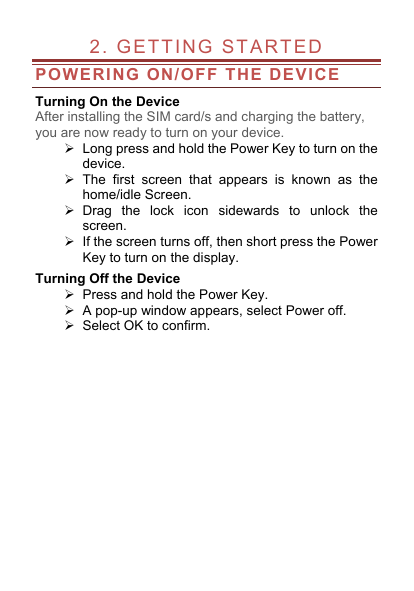 2. GETTING STARTED

POWERING ON/OFF THE DEVICE

Turning On the Device

After installing the SIM card/s and charging the battery, you are now ready to turn on your device.

➢ Long press and hold the Power Key to turn on the device.
➢ The first screen that appears is known as the home/idle Screen.
➢ Drag the lock icon sidewards to unlock the screen.
➢ If the screen turns off, then short press the Power Key to turn on the display.

Turning Off the Device

➢ Press and hold the Power Key.
➢ A pop-up window appears, select Power off.
➢ Select OK to confirm.