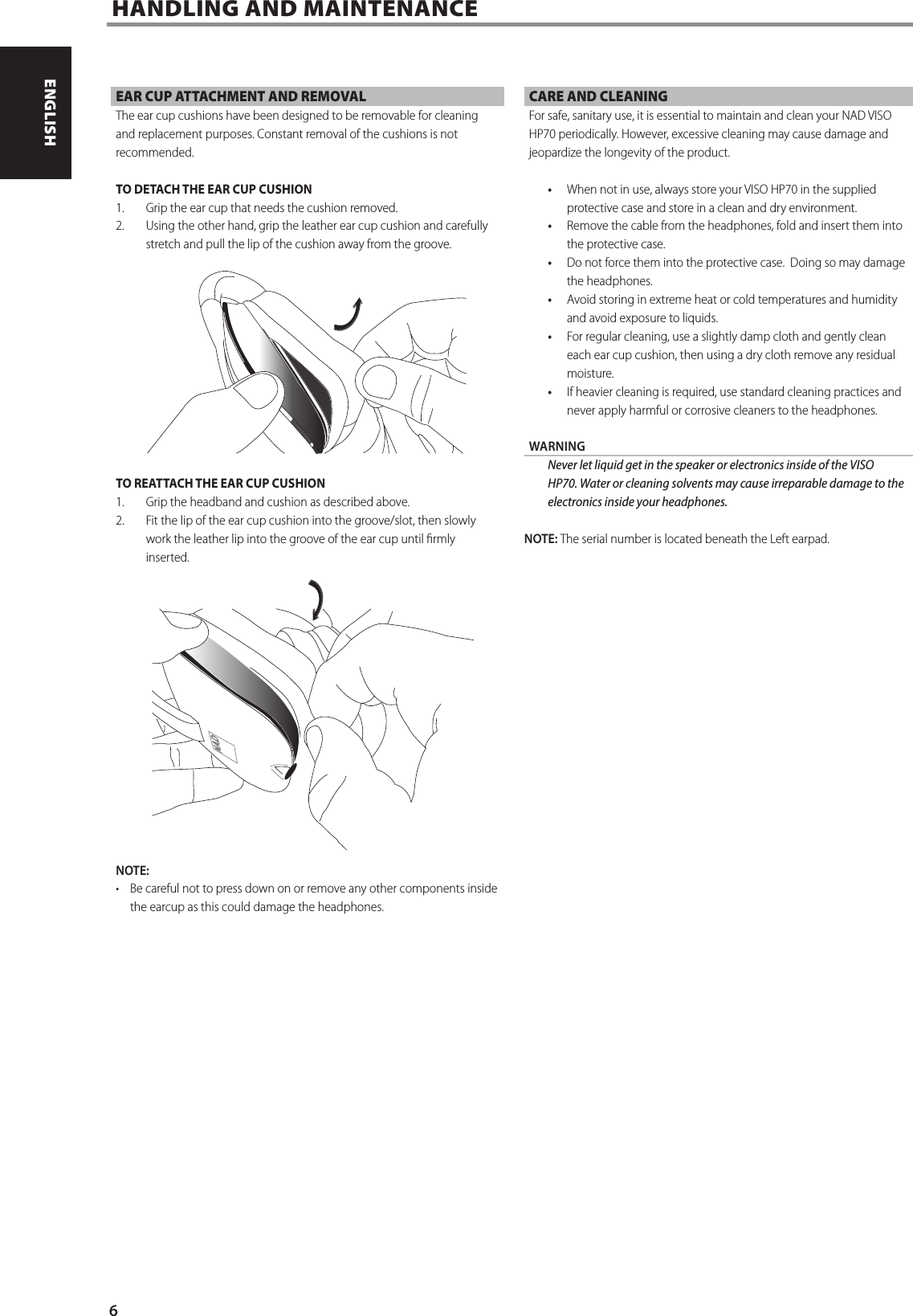 HANDLING AND MAINTENANCE

ENGLISH

EAR CUP ATTACHMENT AND REMOVAL

The ear cup cushions have been designed to be removable for cleaning and replacement purposes. Constant removal of the cushions is not recommended.

TO DETACH THE EAR CUP CUSHION

1. Grip the ear cup that needs the cushion removed.
2. Using the other hand, grip the leather ear cup cushion and carefully stretch and pull the lip of the cushion away from the groove.

TO REATTACH THE EAR CUP CUSHION

1. Grip the headband and cushion as described above.
2. Fit the lip of the ear cup cushion into the groove/slot, then slowly work the leather lip into the groove of the ear cup until firmly inserted.

NAD

NOTE:

• Be careful not to press down on or remove any other components inside the earcup as this could damage the headphones.

CARE AND CLEANING

For safe, sanitary use, it is essential to maintain and clean your NAD VISO HP70 periodically. However, excessive cleaning may cause damage and jeopardize the longevity of the product.

• When not in use, always store your VISO HP70 in the supplied protective case and store in a clean and dry environment.
• Remove the cable from the headphones, fold and insert them into the protective case.
• Do not force them into the protective case. Doing so may damage the headphones.
• Avoid storing in extreme heat or cold temperatures and humidity and avoid exposure to liquids.
• For regular cleaning, use a slightly damp cloth and gently clean each ear cup cushion, then using a dry cloth remove any residual moisture.
• If heavier cleaning is required, use standard cleaning practices and never apply harmful or corrosive cleaners to the headphones.

WARNING

Never let liquid get in the speaker or electronics inside of the VISO HP70. Water or cleaning solvents may cause irreparable damage to the electronics inside your headphones.

NOTE: The serial number is located beneath the Left earpad.

6