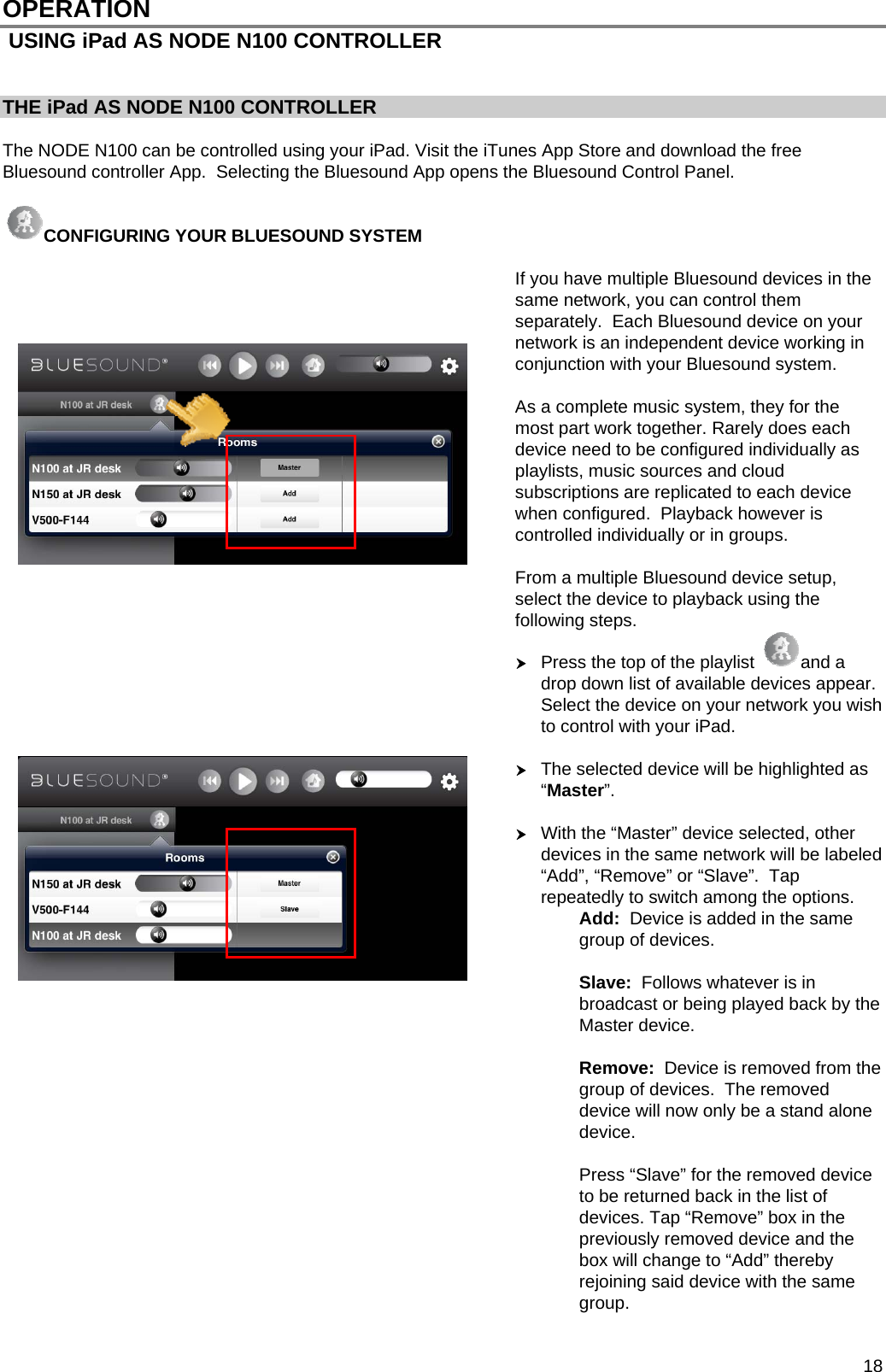 OPERATION
USING iPad AS NODE N100 CONTROLLER

THE iPad AS NODE N100 CONTROLLER

The NODE N100 can be controlled using your iPad. Visit the iTunes App Store and download the free Bluesound controller App. Selecting the Bluesound App opens the Bluesound Control Panel.

CONFIGURING YOUR BLUESOUND SYSTEM

BLUESOUND
N100 at JR desk
Rooms
N100 at JR desk
Master
N150 at JR desk
Add
V500-F144
Add

BLUESOUND
N100 at JR desk
Rooms
N150 at JR desk
Master
V500-F144
Slave
N100 at JR desk

If you have multiple Bluesound devices in the same network, you can control them separately. Each Bluesound device on your network is an independent device working in conjunction with your Bluesound system.

As a complete music system, they for the most part work together. Rarely does each device need to be configured individually as playlists, music sources and cloud subscriptions are replicated to each device when configured. Playback however is controlled individually or in groups.

From a multiple Bluesound device setup, select the device to playback using the following steps.

Press the top of the playlist and a drop down list of available devices appear. Select the device on your network you wish to control with your iPad.

The selected device will be highlighted as “Master”.

With the “Master” device selected, other devices in the same network will be labeled “Add”, “Remove” or “Slave”. Tap repeatedly to switch among the options.
Add: Device is added in the same group of devices.

Slave: Follows whatever is in broadcast or being played back by the Master device.

Remove: Device is removed from the group of devices. The removed device will now only be a stand alone device.

Press “Slave” for the removed device to be returned back in the list of devices. Tap “Remove” box in the previously removed device and the box will change to “Add” thereby rejoining said device with the same group.

18