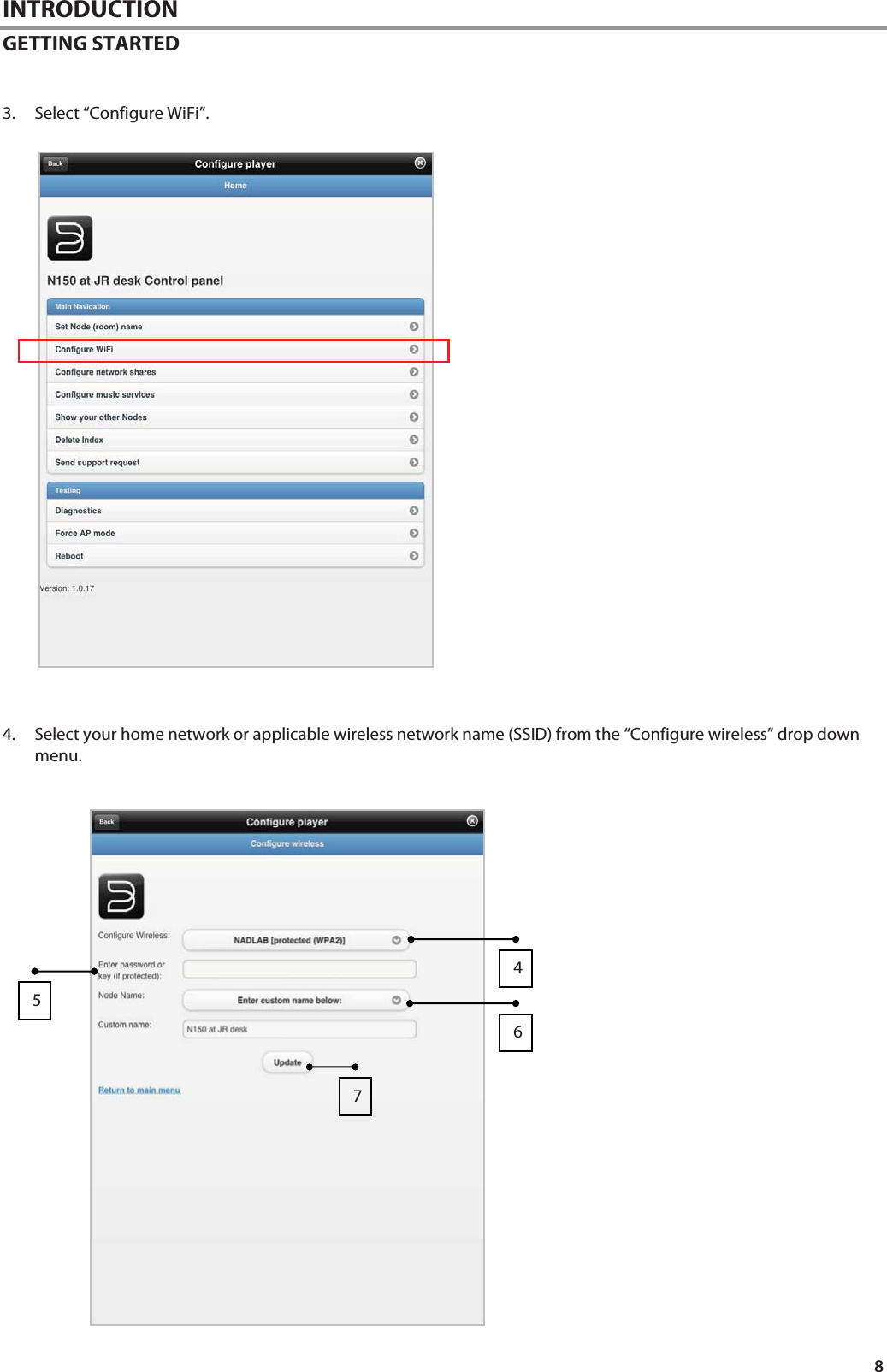 INTRODUCTION
GETTING STARTED

3. Select “Configure WiFi”.

Back
Configure player
Home

N150 at JR desk Control panel

Main Navigation
Set Node (room) name
Configure WiFi
Configure network shares
Configure music services
Show your other Nodes
Delete Index
Send support request

Testing
Diagnostics
Force AP mode
Reboot

Version: 1.0.17

4. Select your home network or applicable wireless network name (SSID) from the “Configure wireless” drop down menu.

Back
Configure player
Configure wireless

Configure Wireless:
NADLAB [protected (WPA2)]
Enter password or key (if protected):
Node Name:
Enter custom name below:
Custom name:
N150 at JR desk
Update
Return to main menu

4
5
6
7

8