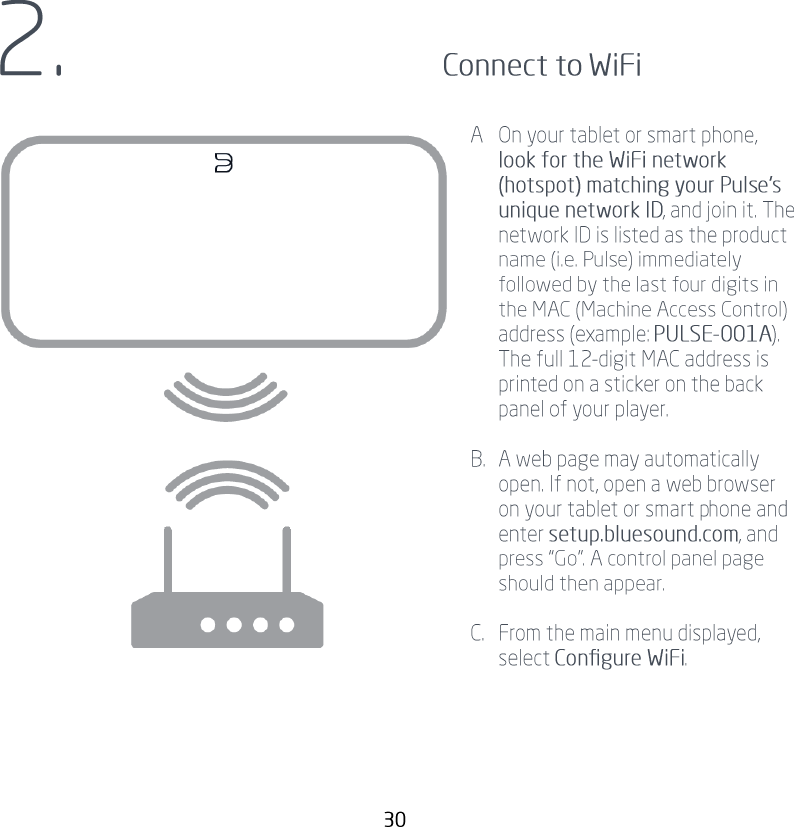 2.

Connect to WiFi

A On your tablet or smart phone, look for the WiFi network (hotspot) matching your Pulse's unique network ID, and join it. The network ID is listed as the product name (i.e. Pulse) immediately followed by the last four digits in the MAC (Machine Access Control) address (example: PULSE-001A). The full 12-digit MAC address is printed on a sticker on the back panel of your player.

B. A web page may automatically open. If not, open a web browser on your tablet or smart phone and enter setup.bluesound.com, and press "Go". A control panel page should then appear.

C. From the main menu displayed, select Configure WiFi.

30